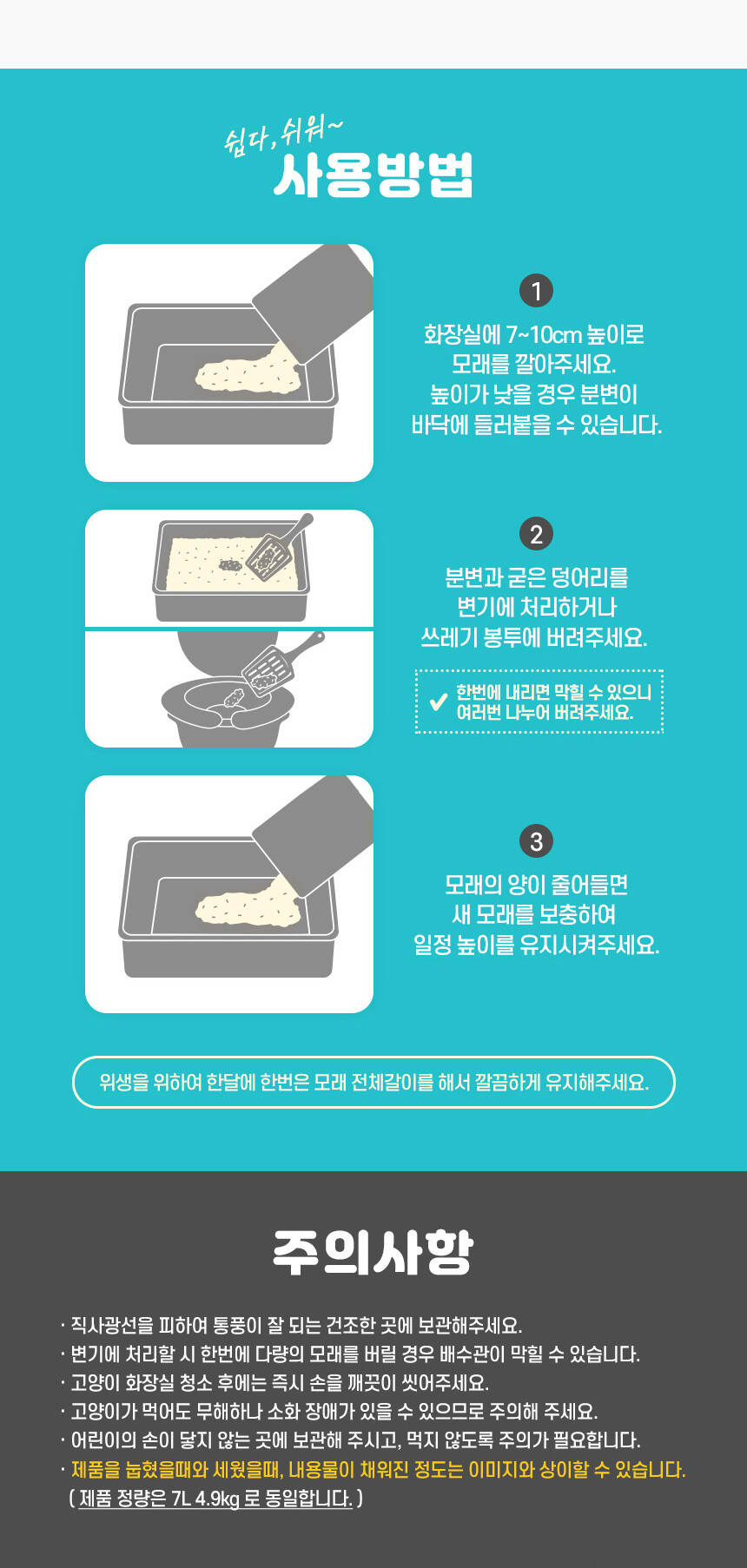 쉽다, 쉬워~
사용방법

1
화장실에 7~10cm 높이로 모래를 깔아주세요. 높이가 낮을 경우 분변이 바닥에 들러붙을 수 있습니다.

2
분변과 굳은 덩어리를 변기에 처리하거나 쓰레기 봉투에 버려주세요.

한번에 내리면 막힐 수 있으니 여러번 나누어 버려주세요.

3
모래의 양이 줄어들면 새 모래를 보충하여 일정 높이를 유지시켜주세요.

위생을 위하여 한달에 한번은 모래 전체갈이를 해서 깔끔하게 유지해주세요.

주의사항

· 직사광선을 피하여 통풍이 잘 되는 건조한 곳에 보관해주세요.
· 변기에 처리할 시 한번에 다량의 모래를 버릴 경우 배수관이 막힐 수 있습니다.
· 고양이 화장실 청소 후에는 즉시 손을 깨끗이 씻어주세요.
· 고양이가 먹어도 무해하나 소화 장애가 있을 수 있으므로 주의해 주세요.
· 어린이의 손이 닿지 않는 곳에 보관해 주시고, 먹지 않도록 주의가 필요합니다.
· 제품을 눕혔을때와 세웠을때, 내용물이 채워진 정도는 이미지와 상이할 수 있습니다.
( 제품 정량은 7L 4.9kg 로 동일합니다. )