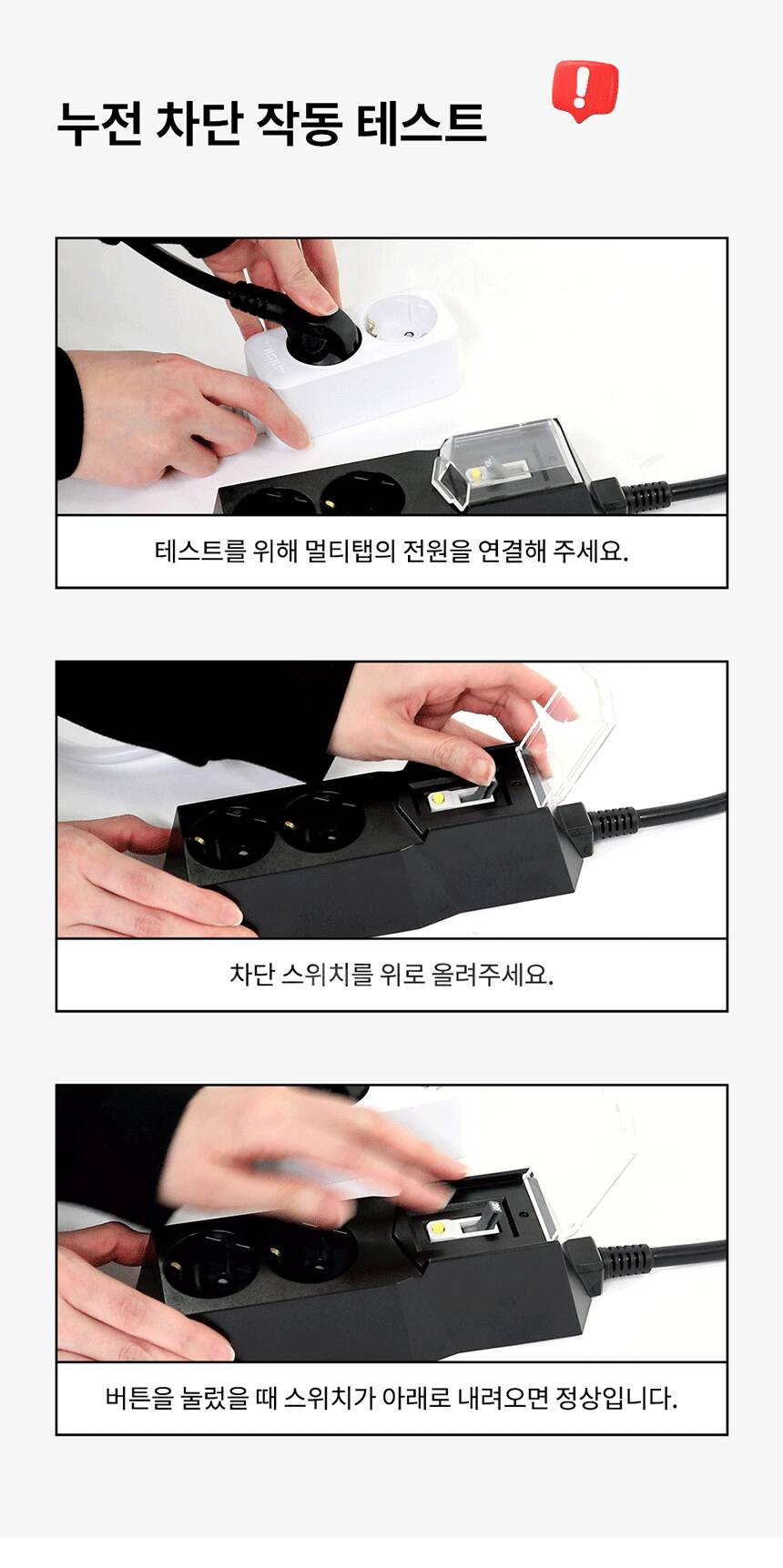 누전 차단 작동 테스트

테스트를 위해 멀티탭의 전원을 연결해 주세요.

차단 스위치를 위로 올려주세요.

버튼을 눌렀을 때 스위치가 아래로 내려오면 정상입니다.