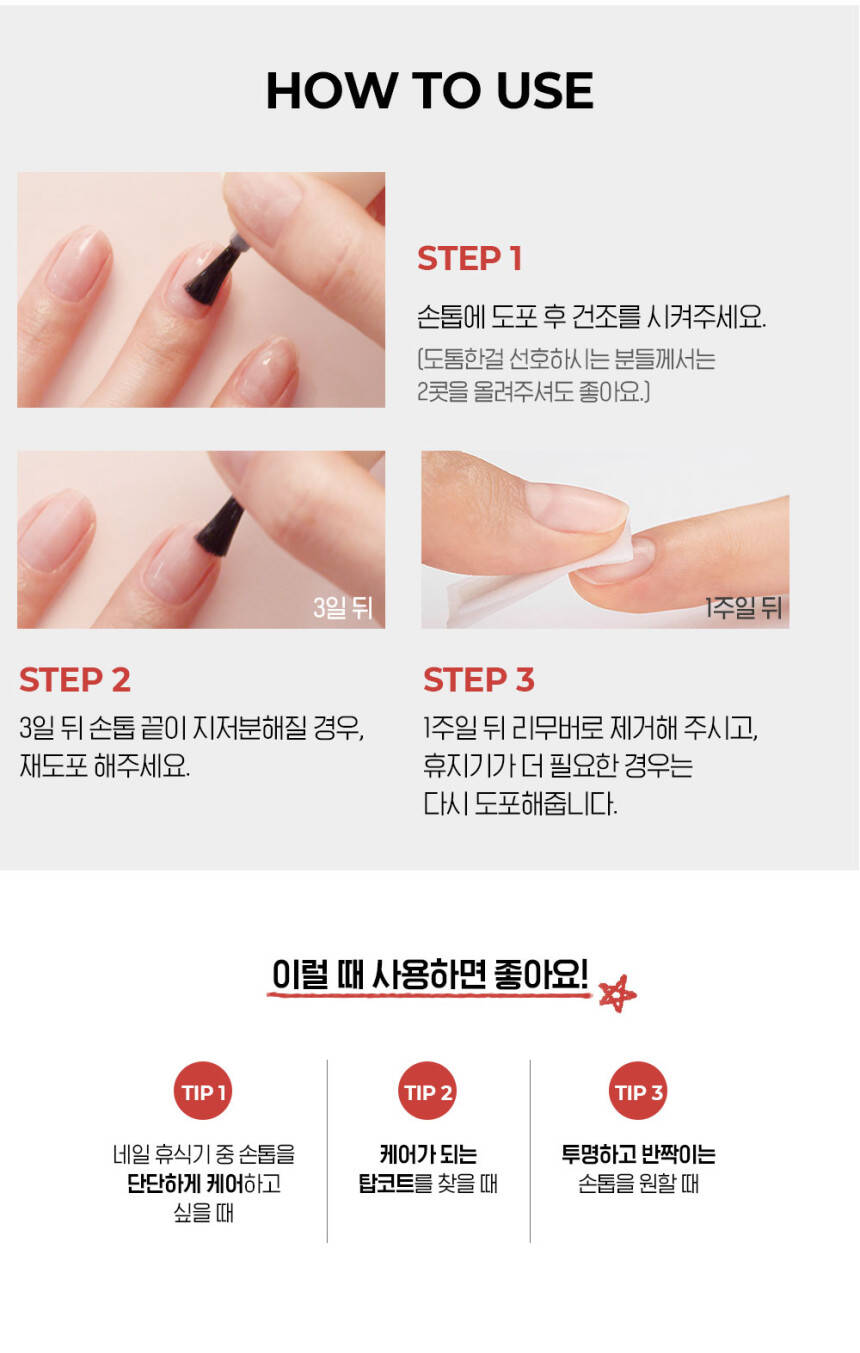 HOW TO USE

STEP 1

손톱에 도포 후 건조를 시켜주세요.

(도톰한걸 선호하시는 분들께서는 2콧을 올려주셔도 좋아요.)

3일 뒤

1주일 뒤

STEP 2

3일 뒤 손톱 끝이 지저분해질 경우, 재도포 해주세요.

STEP 3

1주일 뒤 리무버로 제거해 주시고, 휴지기가 더 필요한 경우는 다시 도포해줍니다.

이럴 때 사용하면 좋아요!

TIP 1

네일 휴식기 중 손톱을 단단하게 케어하고 싶을 때

TIP 2

케어가 되는 탑코트를 찾을 때

TIP 3

투명하고 반짝이는 손톱을 원할 때