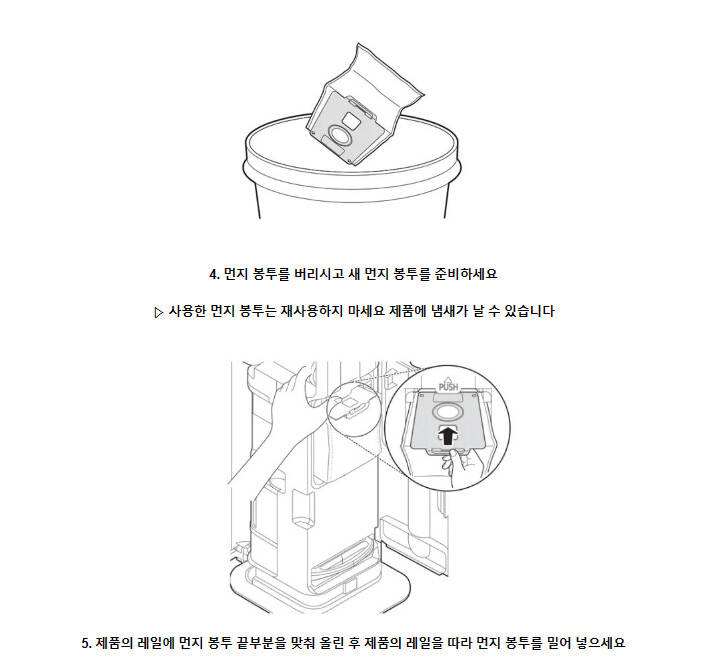 4. 먼지 봉투를 버리시고 새 먼지 봉투를 준비하세요

▷ 사용한 먼지 봉투는 재사용하지 마세요 제품에 냄새가 날 수 있습니다

PUSH

5. 제품의 레일에 먼지 봉투 끝부분을 맞춰 올린 후 제품의 레일을 따라 먼지 봉투를 밀어 넣으세요