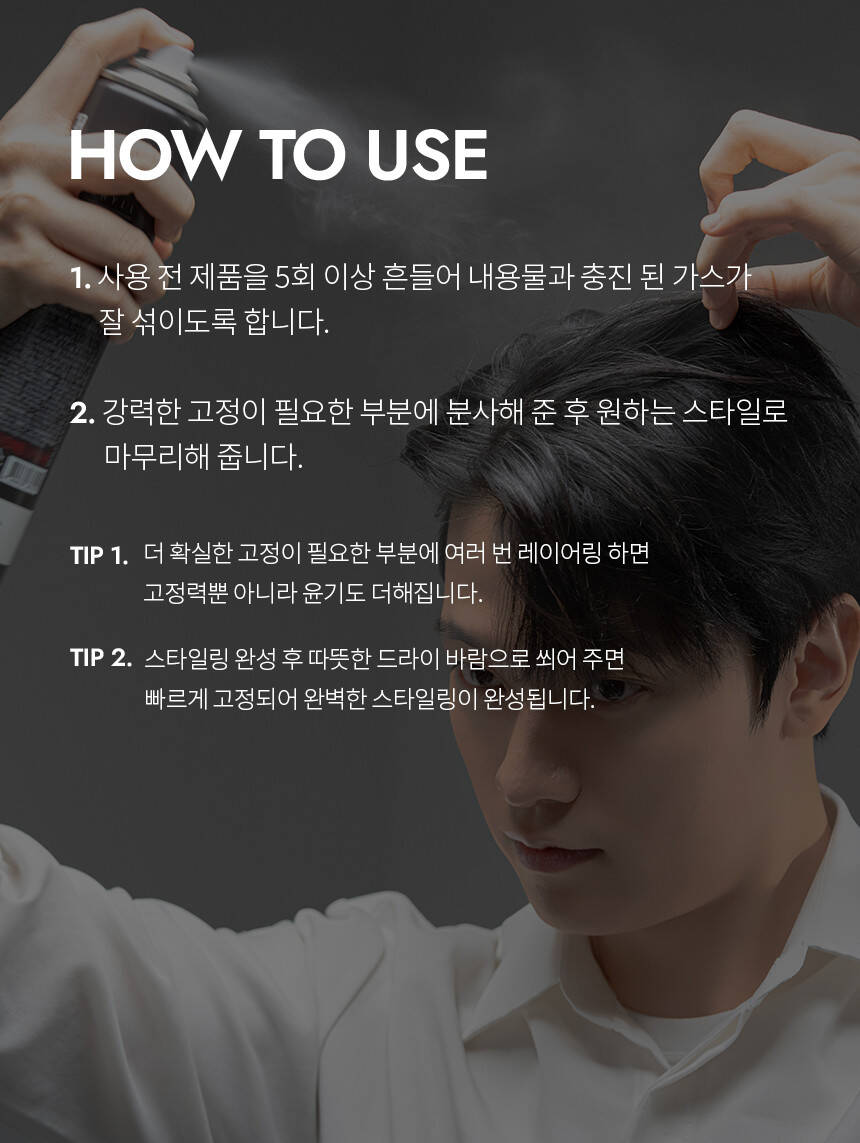 HOW TO USE

1. 사용 전 제품을 5회 이상 흔들어 내용물과 충진 된 가스가 잘 섞이도록 합니다.

2. 강력한 고정이 필요한 부분에 분사해 준 후 원하는 스타일로 마무리해 줍니다.

TIP 1. 더 확실한 고정이 필요한 부분에 여러 번 레이어링 하면 고정력뿐 아니라 윤기도 더해집니다.

TIP 2. 스타일링 완성 후 따뜻한 드라이 바람으로 쐬어 주면 빠르게 고정되어 완벽한 스타일링이 완성됩니다.