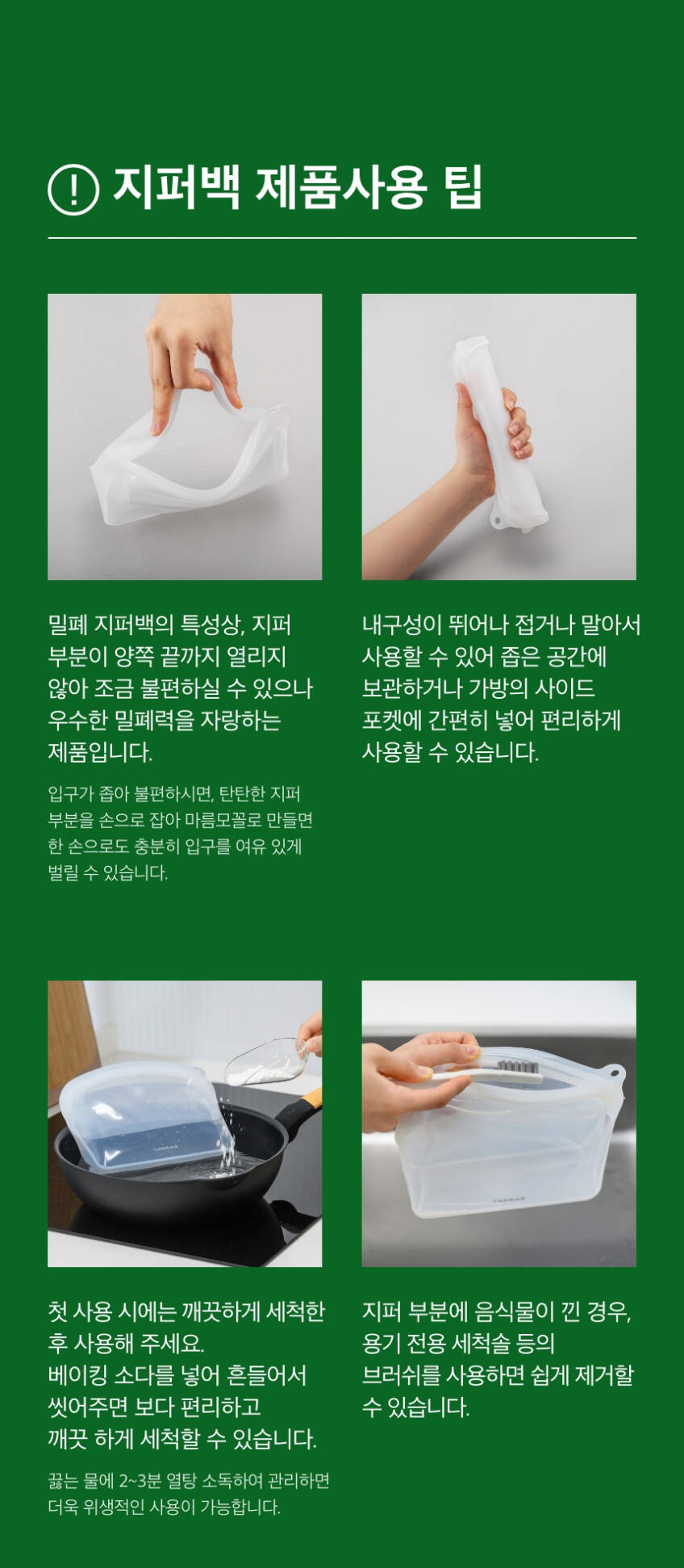 ! 지퍼백 제품사용 팁

밀폐 지퍼백의 특성상, 지퍼 부분이 양쪽 끝까지 열리지 않아 조금 불편하실 수 있으나 우수한 밀폐력을 자랑하는 제품입니다.

입구가 좁아 불편하시면, 탄탄한 지퍼 부분을 손으로 잡아 마름모꼴로 만들면 한 손으로도 충분히 입구를 여유 있게 벌릴 수 있습니다.

내구성이 뛰어나 접거나 말아서 사용할 수 있어 좁은 공간에 보관하거나 가방의 사이드 포켓에 간편히 넣어 편리하게 사용할 수 있습니다.

첫 사용 시에는 깨끗하게 세척한 후 사용해 주세요.
베이킹 소다를 넣어 흔들어서 씻어주면 보다 편리하고 깨끗 하게 세척할 수 있습니다.

끓는 물에 2~3분 열탕 소독하여 관리하면 더욱 위생적인 사용이 가능합니다.

지퍼 부분에 음식물이 낀 경우, 용기 전용 세척솔 등의 브러쉬를 사용하면 쉽게 제거할 수 있습니다.