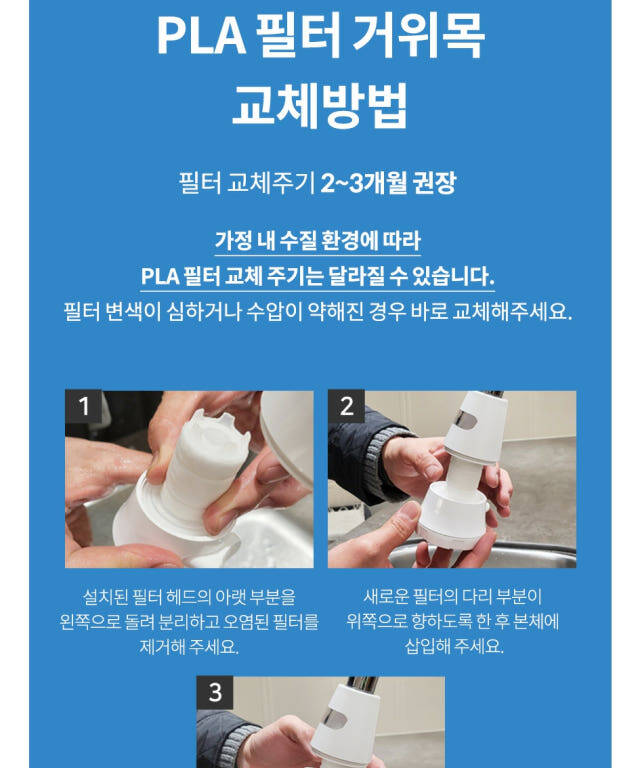 PLA 필터 거위목 교체방법

필터 교체주기 2~3개월 권장

가정 내 수질 환경에 따라
PLA 필터 교체 주기는 달라질 수 있습니다.
필터 변색이 심하거나 수압이 약해진 경우 바로 교체해주세요.

1

설치된 필터 헤드의 아랫 부분을 왼쪽으로 돌려 분리하고 오염된 필터를 제거해 주세요.

2

새로운 필터의 다리 부분이 위쪽으로 향하도록 한 후 본체에 삽입해 주세요.

3