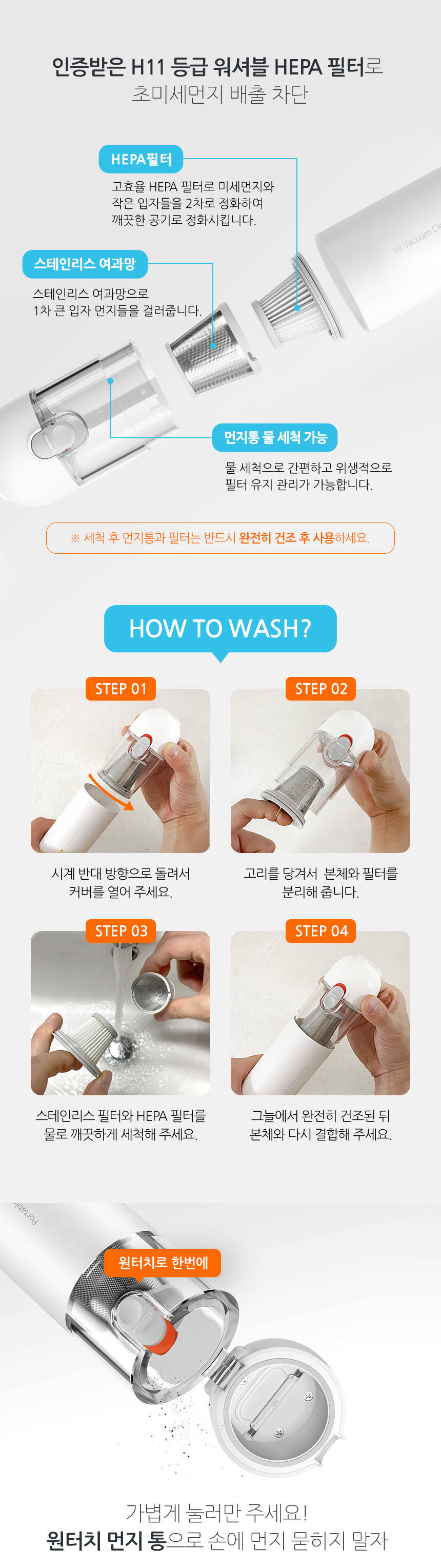 인증받은 H11 등급 워셔블 HEPA 필터로
초미세먼지 배출 차단

HEPA필터
고효율 HEPA 필터로 미세먼지와 작은 입자들을 2차로 정화하여 깨끗한 공기로 정화시킵니다.

Mi Vacuum Cl

스테인리스 여과망
스테인리스 여과망으로 1차 큰 입자 먼지들을 걸러줍니다.

먼지통 물 세척 가능
물 세척으로 간편하고 위생적으로 필터 유지 관리가 가능합니다.

※ 세척 후 먼지통과 필터는 반드시 완전히 건조 후 사용하세요.

HOW TO WASH?

STEP 01
시계 반대 방향으로 돌려서 커버를 열어 주세요.

STEP 02
고리를 당겨서 본체와 필터를 분리해 줍니다.

STEP 03
스테인리스 필터와 HEPA 필터를 물로 깨끗하게 세척해 주세요.

STEP 04
그늘에서 완전히 건조된 뒤 본체와 다시 결합해 주세요.

Portable

원터치로 한번에

가볍게 눌러만 주세요!
원터치 먼지 통으로 손에 먼지 묻히지 말자