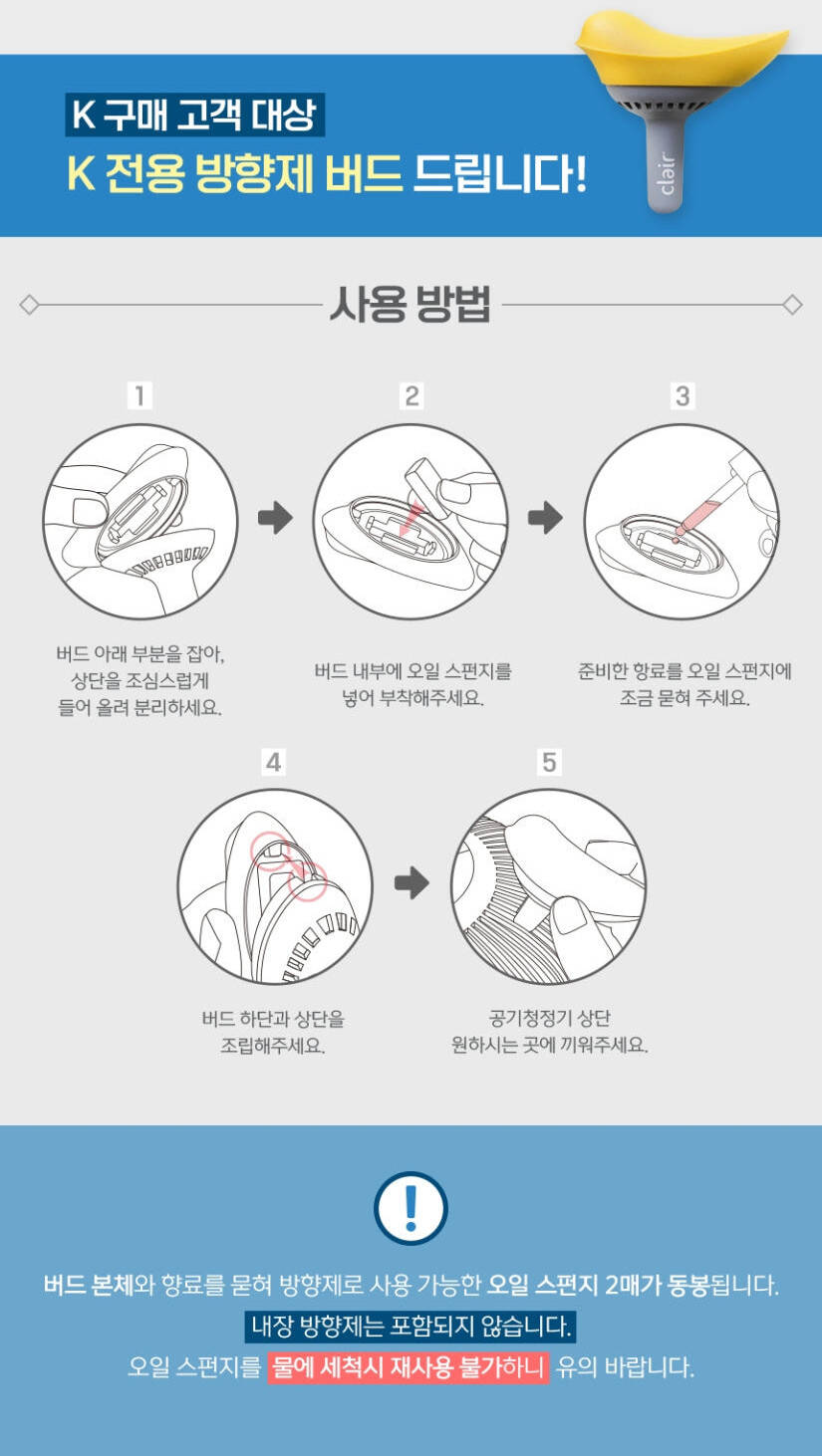 K 구매 고객 대상
K 전용 방향제 버드 드립니다!

clair

사용 방법

1

버드 아래 부분을 잡아, 상단을 조심스럽게 들어 올려 분리하세요.

2

버드 내부에 오일 스펀지를 넣어 부착해주세요.

3

준비한 향료를 오일 스펀지에 조금 묻혀 주세요.

4

버드 하단과 상단을 조립해주세요.

5

공기청정기 상단 원하시는 곳에 끼워주세요.

!

버드 본체와 향료를 묻혀 방향제로 사용 가능한 오일 스펀지 2매가 동봉됩니다.

내장 방향제는 포함되지 않습니다.

오일 스펀지를 물에 세척시 재사용 불가하니 유의 바랍니다.