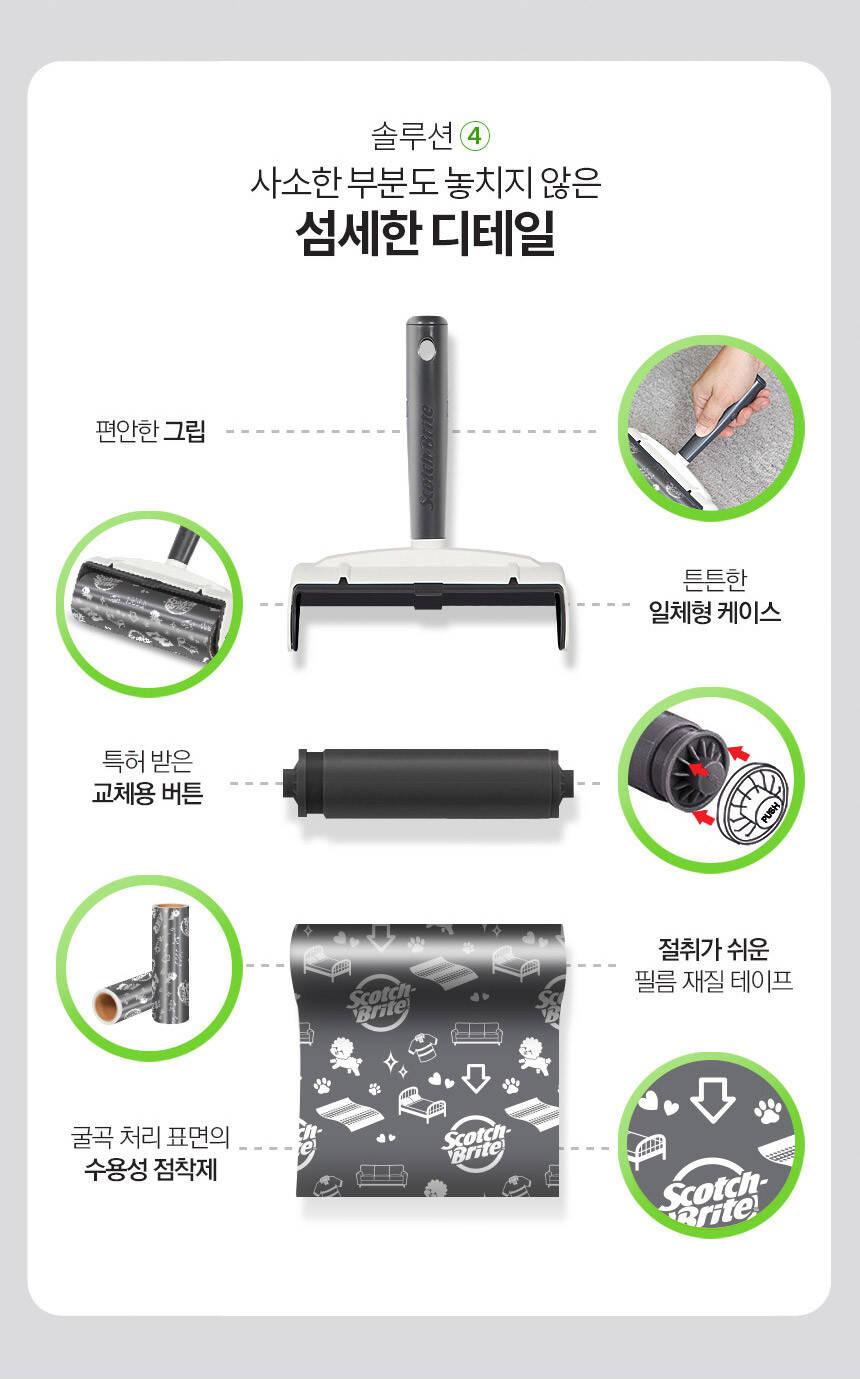 솔루션 ④
사소한 부분도 놓치지 않은
섬세한 디테일

편안한 그립

Scotch-Brite

튼튼한
일체형 케이스

특허 받은
교체용 버튼

PUSH

절취가 쉬운
필름 재질 테이프

Scotch-Brite

Scotch-Brite

굴곡 처리 표면의
수용성 점착제

Scotch-Brite