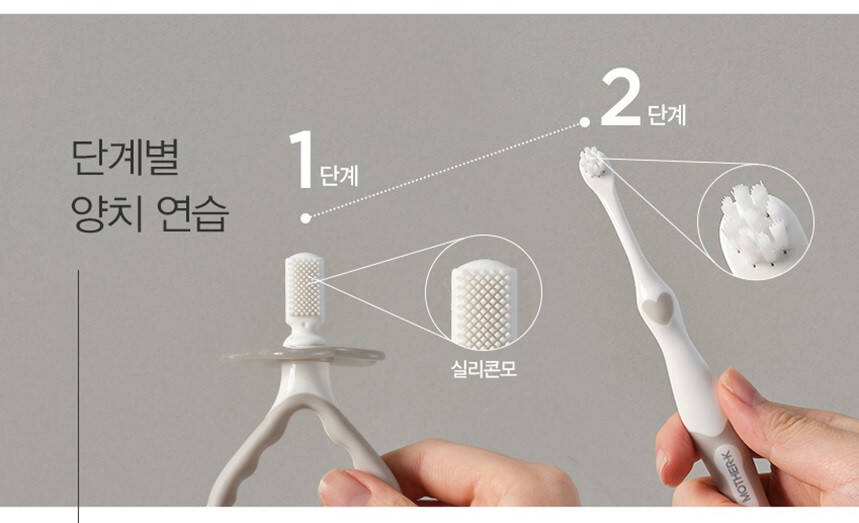 단계별
양치 연습

1 단계

2 단계

실리콘모

MOTHER-K