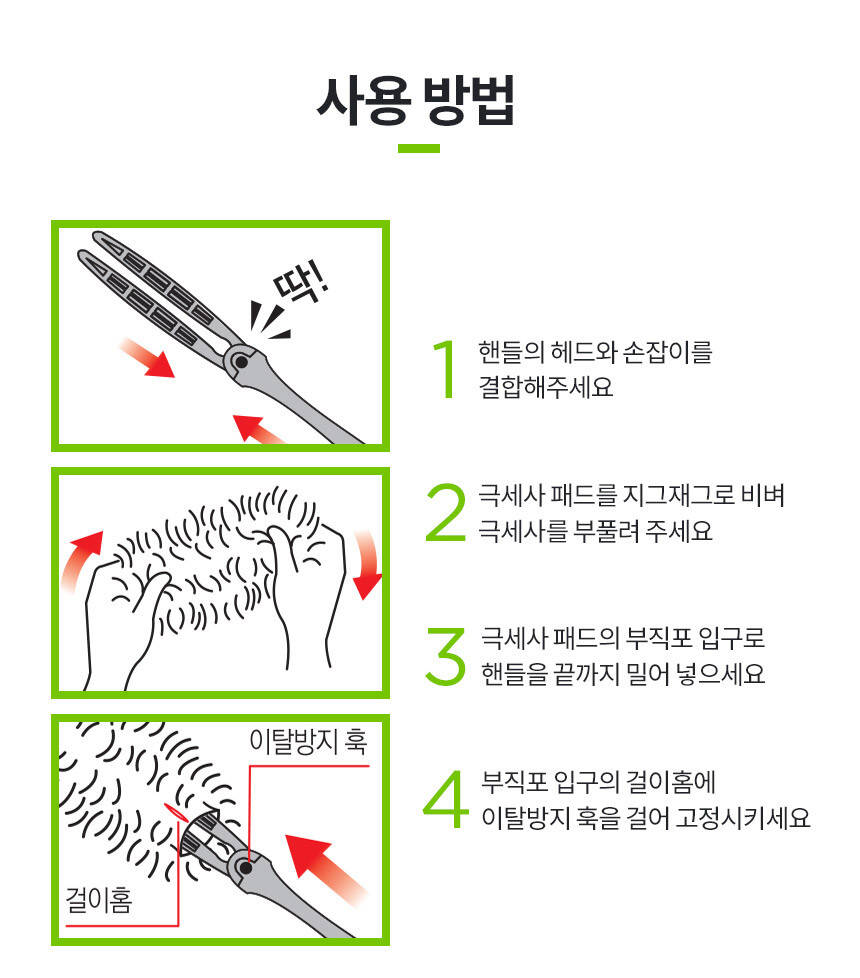 사용 방법

딱!

1 핸들의 헤드와 손잡이를 결합해주세요

2 극세사 패드를 지그재그로 비벼 극세사를 부풀려 주세요

3 극세사 패드의 부직포 입구로 핸들을 끝까지 밀어 넣으세요

이탈방지 훅

걸이홈

4 부직포 입구의 걸이홈에 이탈방지 훅을 걸어 고정시키세요