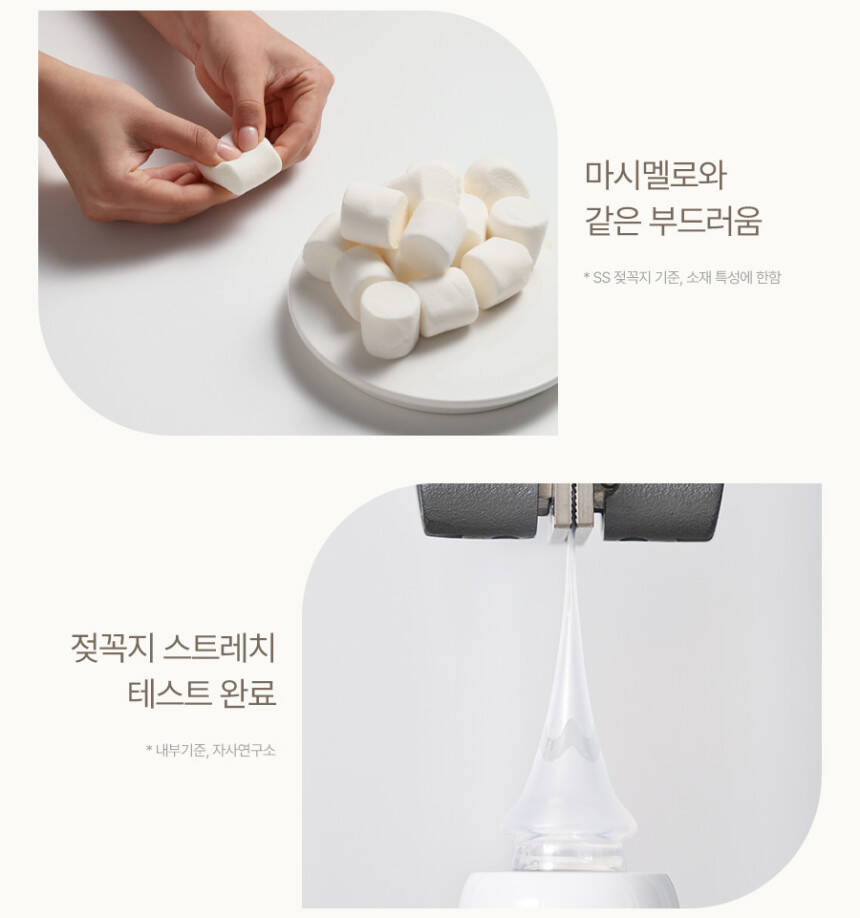 마시멜로와
같은 부드러움

* SS 젖꼭지 기준, 소재 특성에 한함

젖꼭지 스트레치
테스트 완료

* 내부기준, 자사연구소