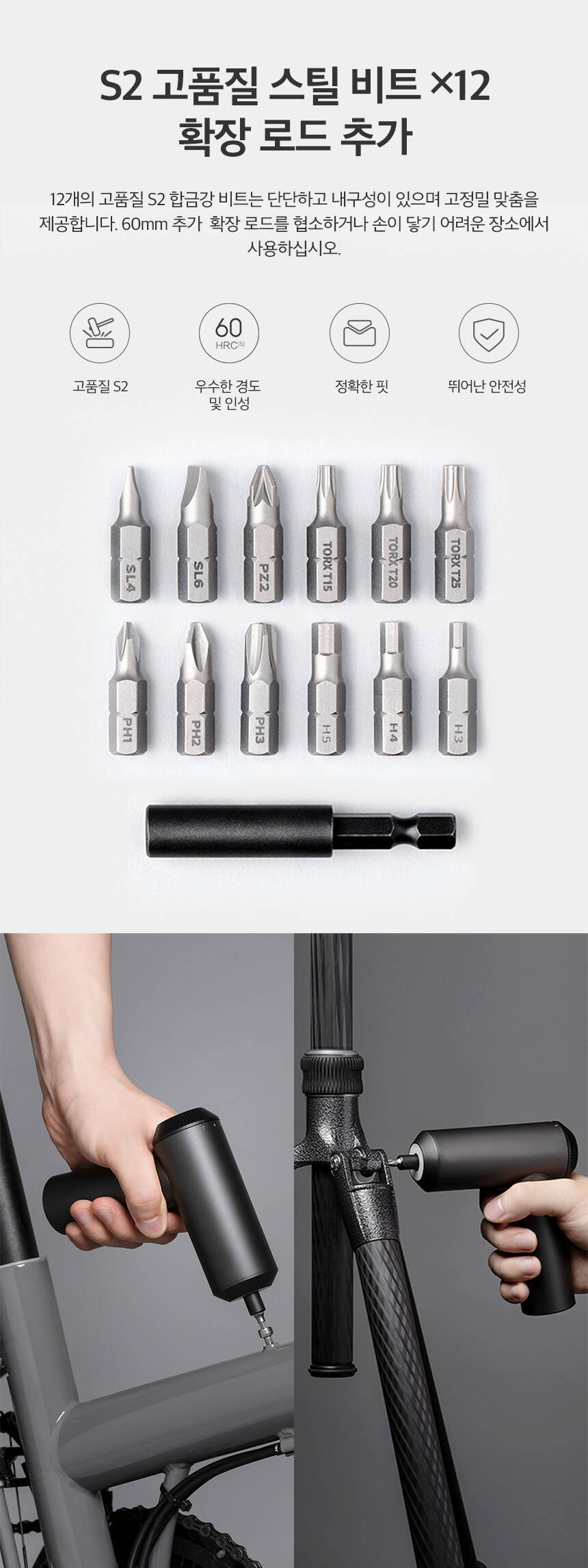 S2 고품질 스틸 비트 ×12
확장 로드 추가

12개의 고품질 S2 합금강 비트는 단단하고 내구성이 있으며 고정밀 맞춤을 제공합니다. 60mm 추가 확장 로드를 협소하거나 손이 닿기 어려운 장소에서 사용하십시오.

60 HRC[5]

고품질 S2

우수한 경도 및 인성

정확한 핏

뛰어난 안전성

SL4

SL6

PZ2

TORX T15

TORX T20

TORX T25

PH1

PH2

PH3

H5

H4

H3