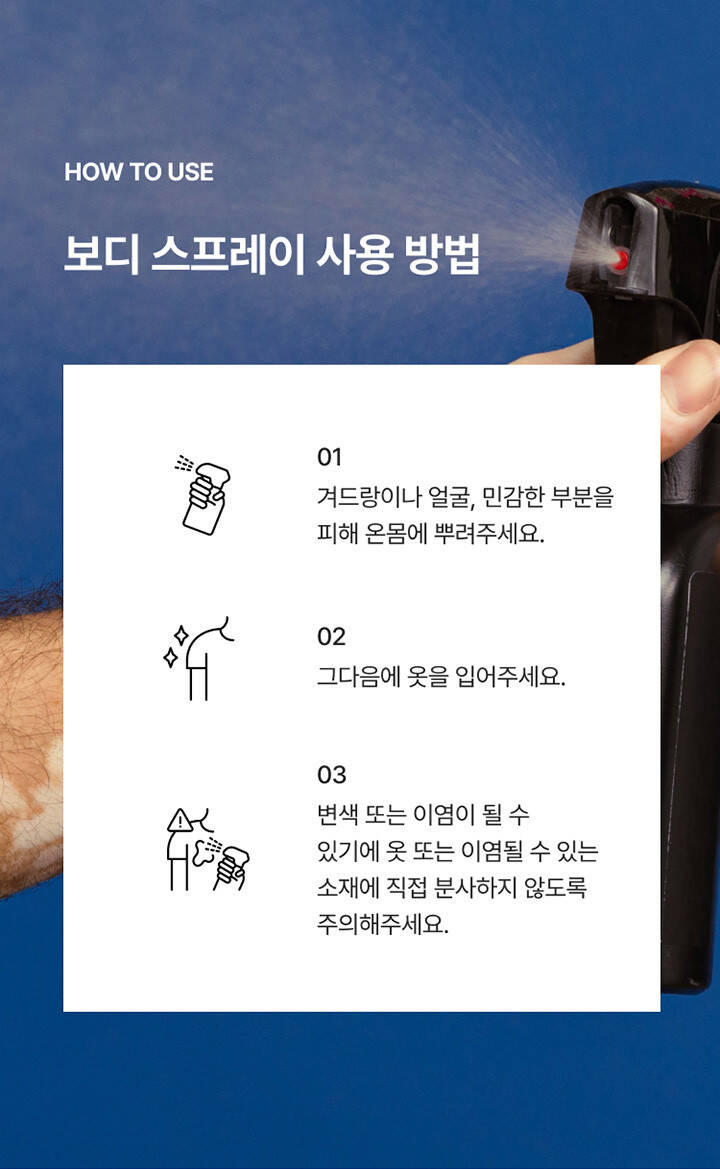 HOW TO USE

보디 스프레이 사용 방법

01
겨드랑이나 얼굴, 민감한 부분을 피해 온몸에 뿌려주세요.

02
그다음에 옷을 입어주세요.

03
변색 또는 이염이 될 수 있기에 옷 또는 이염될 수 있는 소재에 직접 분사하지 않도록 주의해주세요.