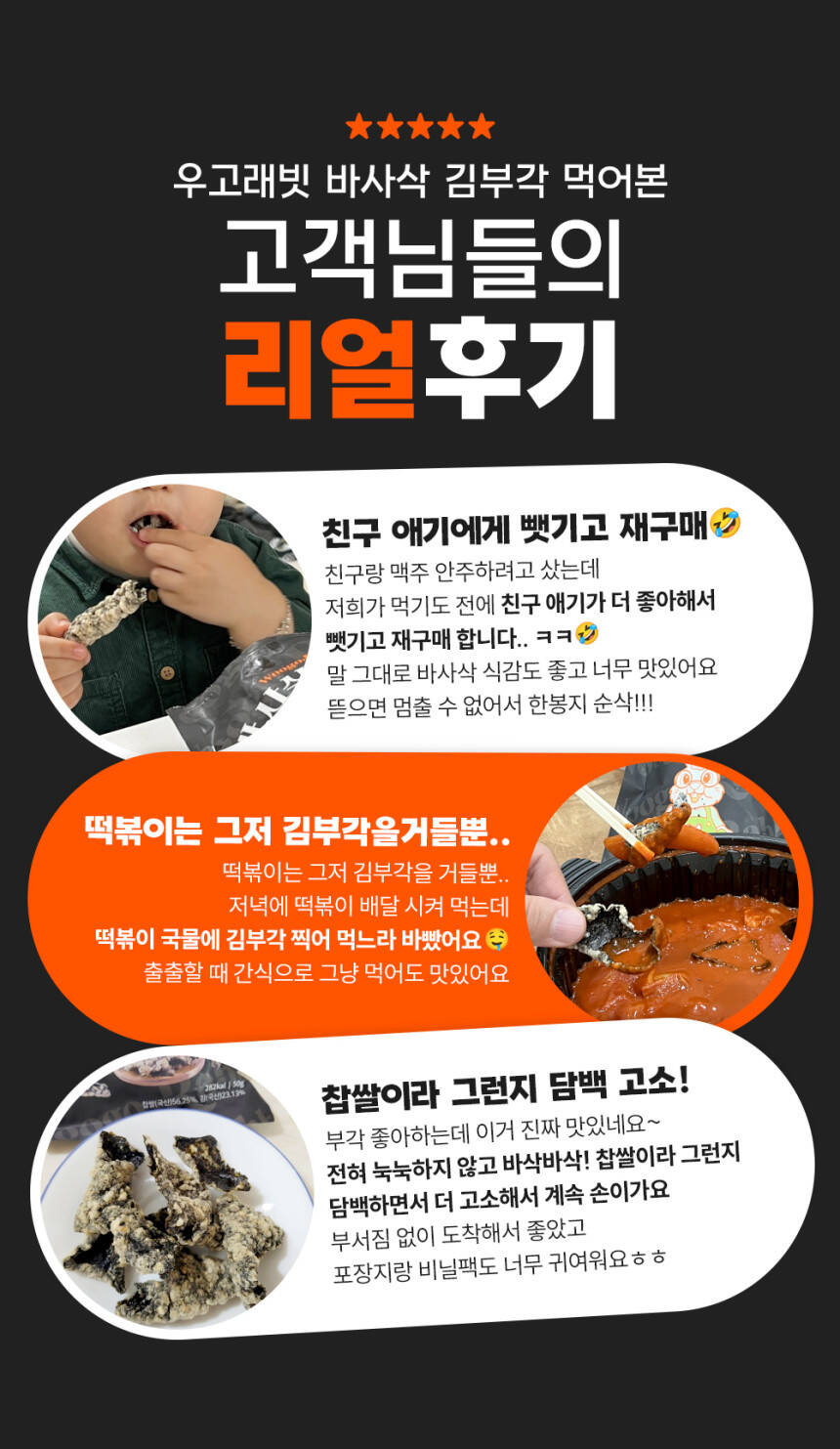 ★★★★★
우고래빗 바사삭 김부각 먹어본
고객님들의
리얼후기

친구 애기에게 뺏기고 재구매🤣
친구랑 맥주 안주하려고 샀는데
저희가 먹기도 전에 친구 애기가 더 좋아해서 뺏기고 재구매 합니다.. ㅋㅋ🤣
말 그대로 바사삭 식감도 좋고 너무 맛있어요
뜯으면 멈출 수 없어서 한봉지 순삭!!!

떡볶이는 그저 김부각을거들뿐..
떡볶이는 그저 김부각을 거들뿐..
저녁에 떡볶이 배달 시켜 먹는데
떡볶이 국물에 김부각 찍어 먹느라 바빴어요🤤
출출할 때 간식으로 그냥 먹어도 맛있어요

282kcal / 50g
찹쌀(국산)56.25%, 김(국산)23.13%

찹쌀이라 그런지 담백 고소!
부각 좋아하는데 이거 진짜 맛있네요~
전혀 눅눅하지 않고 바삭바삭! 찹쌀이라 그런지 담백하면서 더 고소해서 계속 손이가요
부서짐 없이 도착해서 좋았고
포장지랑 비닐팩도 너무 귀여워요ㅎㅎ