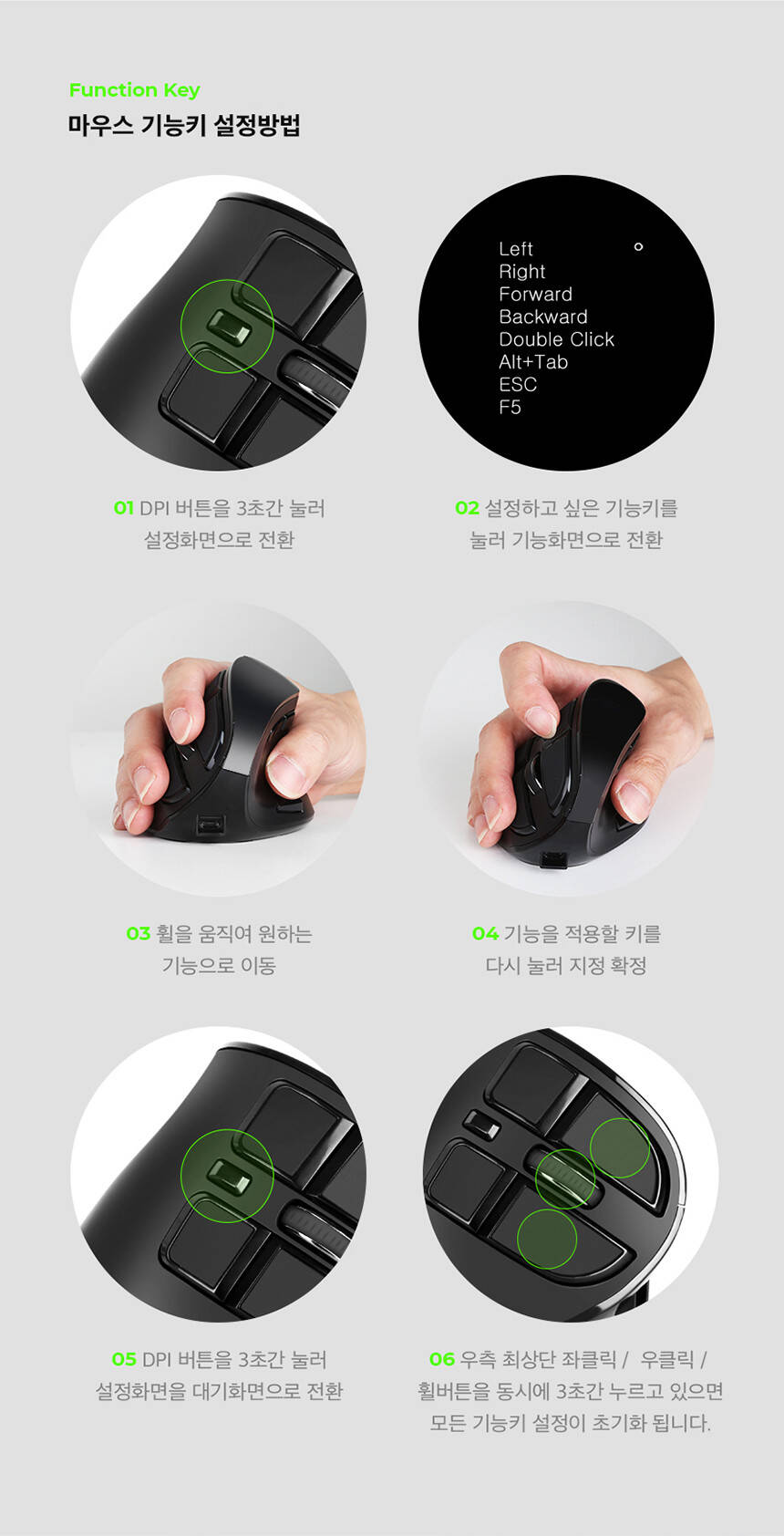 Function Key
마우스 기능키 설정방법

Left
Right
Forward
Backward
Double Click
Alt+Tab
ESC
F5

01 DPI 버튼을 3초간 눌러 설정화면으로 전환

02 설정하고 싶은 기능키를 눌러 기능화면으로 전환

03 휠을 움직여 원하는 기능으로 이동

04 기능을 적용할 키를 다시 눌러 지정 확정

05 DPI 버튼을 3초간 눌러 설정화면을 대기화면으로 전환

06 우측 최상단 좌클릭 / 우클릭 / 휠버튼을 동시에 3초간 누르고 있으면 모든 기능키 설정이 초기화 됩니다.