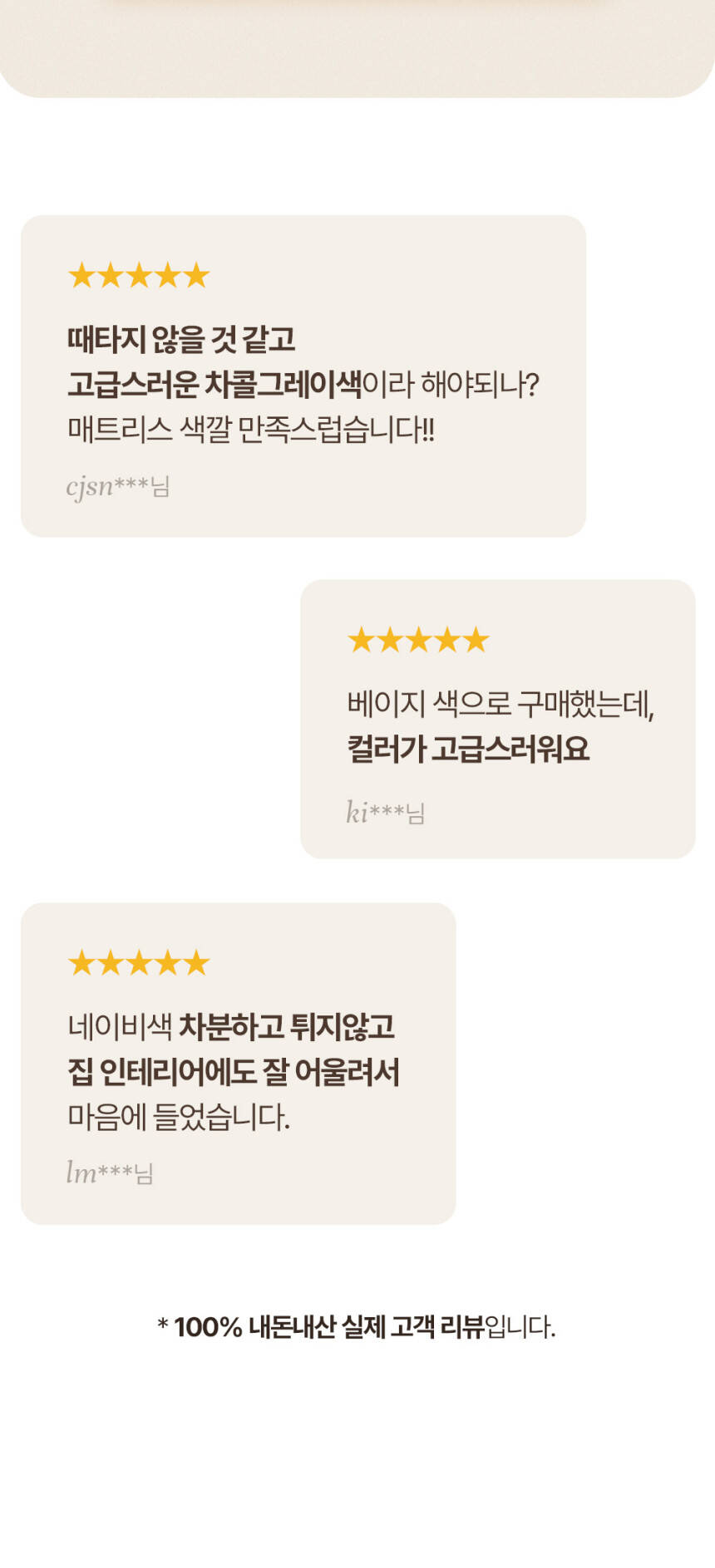 ★★★★★

때타지 않을 것 같고
고급스러운 차콜그레이색이라 해야되나?
매트리스 색깔 만족스럽습니다!!

cjsn***님

★★★★★

베이지 색으로 구매했는데,
컬러가 고급스러워요

ki***님

★★★★★

네이비색 차분하고 튀지않고
집 인테리어에도 잘 어울려서
마음에 들었습니다.

lm***님

* 100% 내돈내산 실제 고객 리뷰입니다.