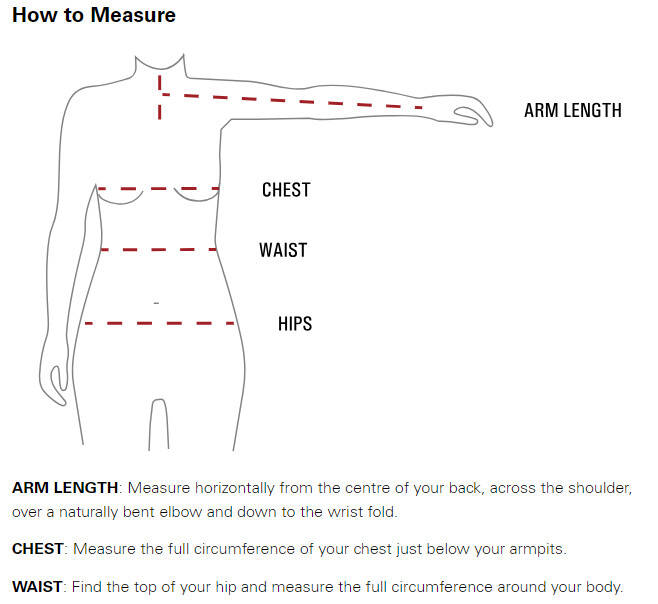 How to Measure

ARM LENGTH

CHEST

WAIST

HIPS

ARM LENGTH: Measure horizontally from the centre of your back, across the shoulder, over a naturally bent elbow and down to the wrist fold.

CHEST: Measure the full circumference of your chest just below your armpits.

WAIST: Find the top of your hip and measure the full circumference around your body.