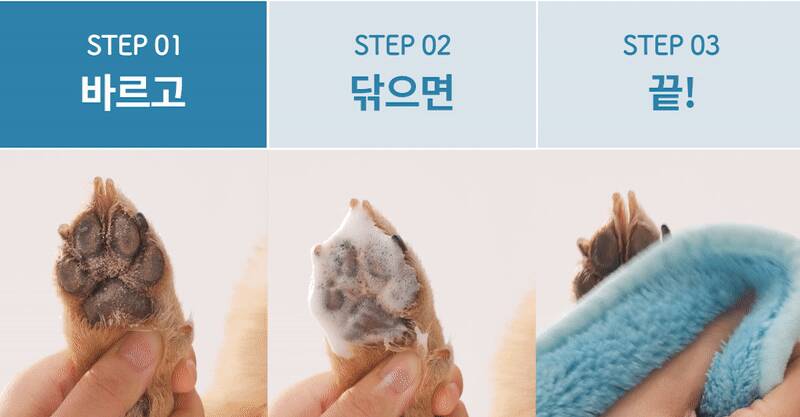 STEP 01
바르고

STEP 02
닦으면

STEP 03
끝!