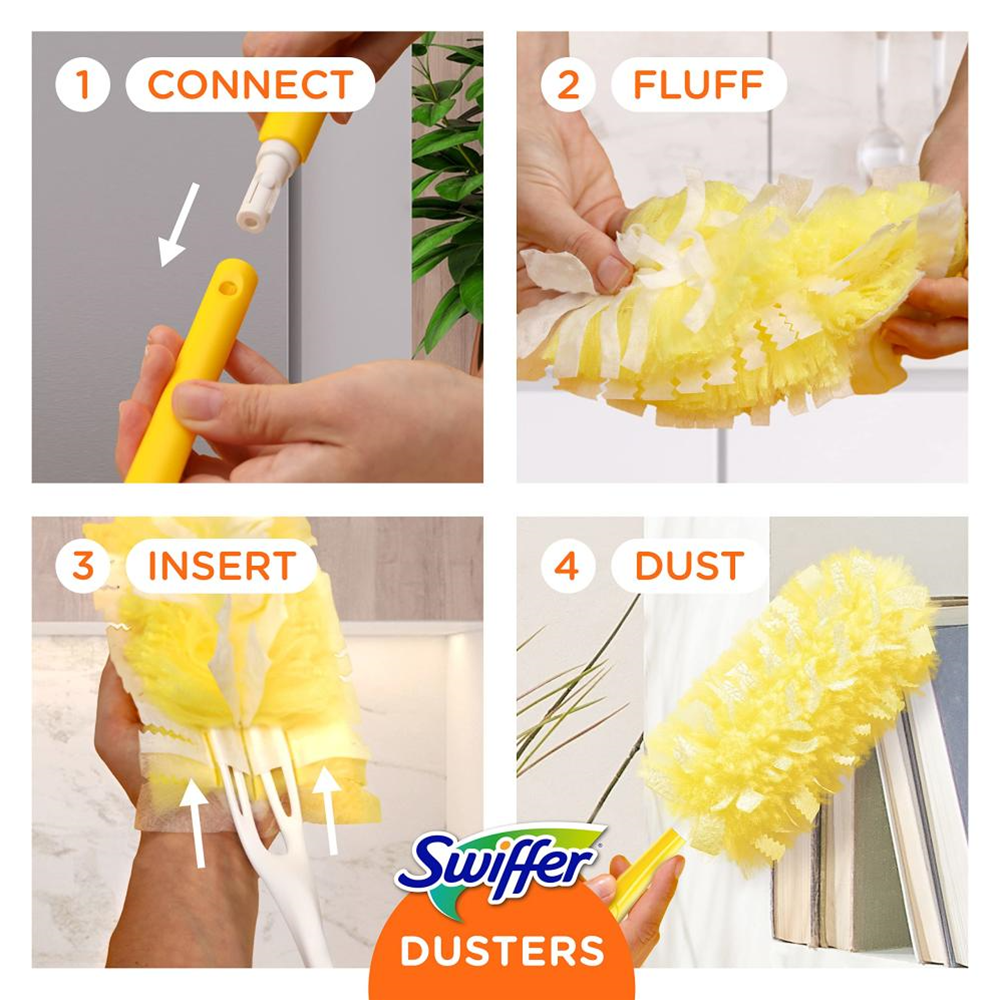 1 CONNECT

2 FLUFF

3 INSERT

4 DUST

Swiffer

DUSTERS