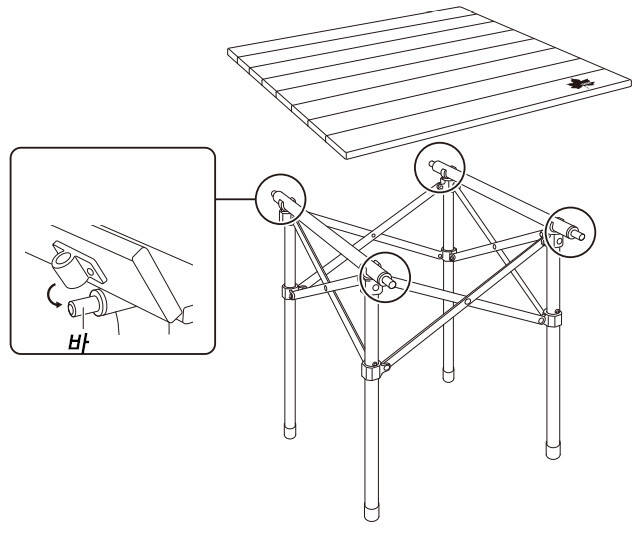 바