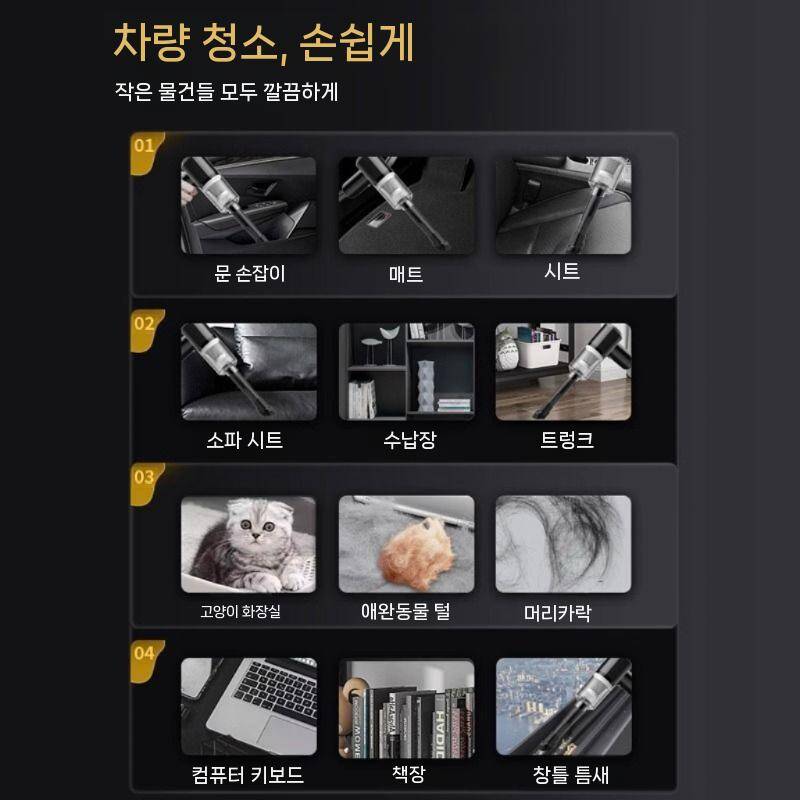 차량 청소, 손쉽게

작은 물건들 모두 깔끔하게

01

문 손잡이

매트

시트

02

소파 시트

수납장

트렁크

03

고양이 화장실

애완동물 털

머리카락

04

컴퓨터 키보드

책장

창틀 틈새