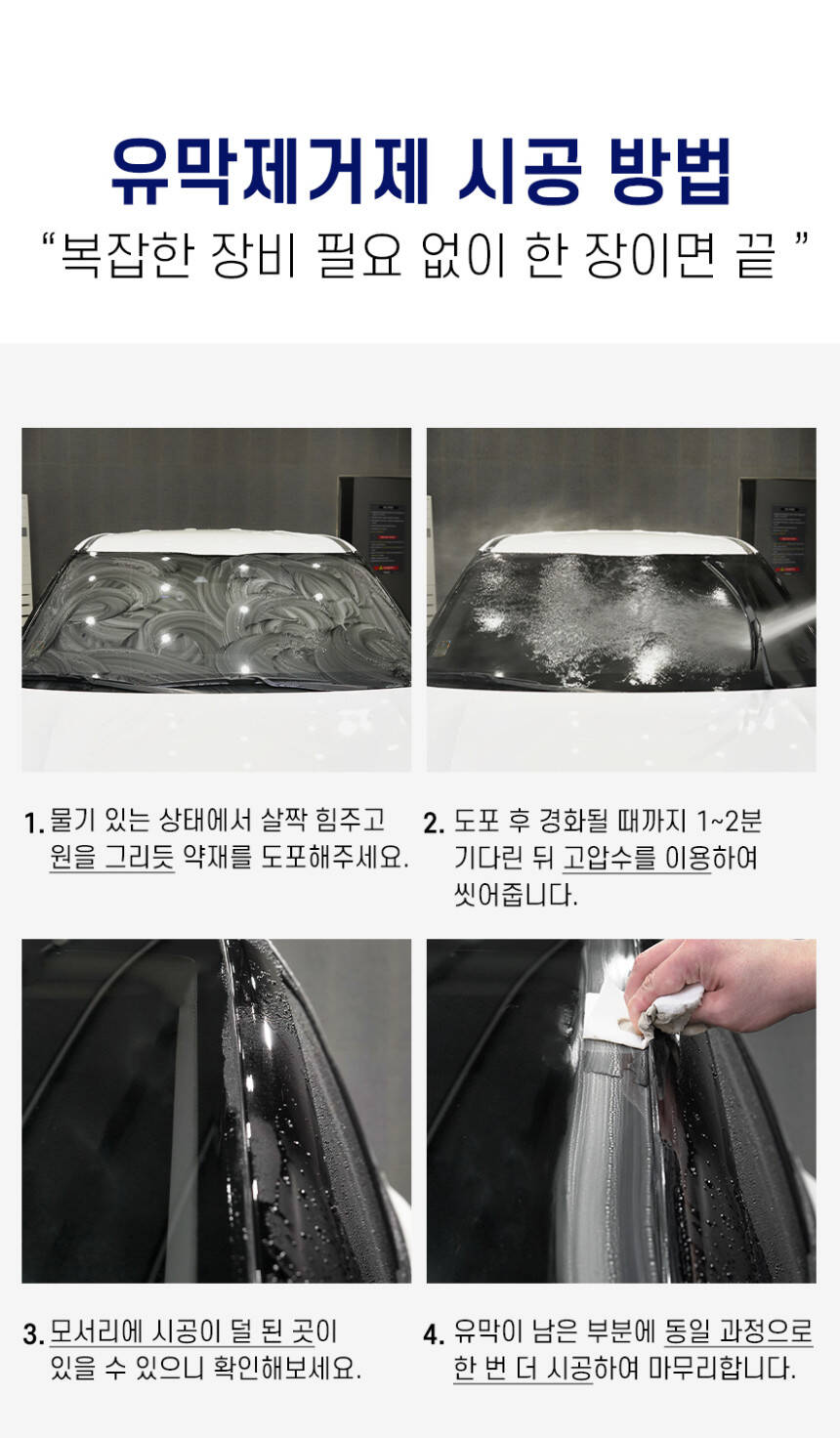 유막제거제 시공 방법

“복잡한 장비 필요 없이 한 장이면 끝 ”

1. 물기 있는 상태에서 살짝 힘주고 원을 그리듯 약재를 도포해주세요.

2. 도포 후 경화될 때까지 1~2분 기다린 뒤 고압수를 이용하여 씻어줍니다.

3. 모서리에 시공이 덜 된 곳이 있을 수 있으니 확인해보세요.

4. 유막이 남은 부분에 동일 과정으로 한 번 더 시공하여 마무리합니다.