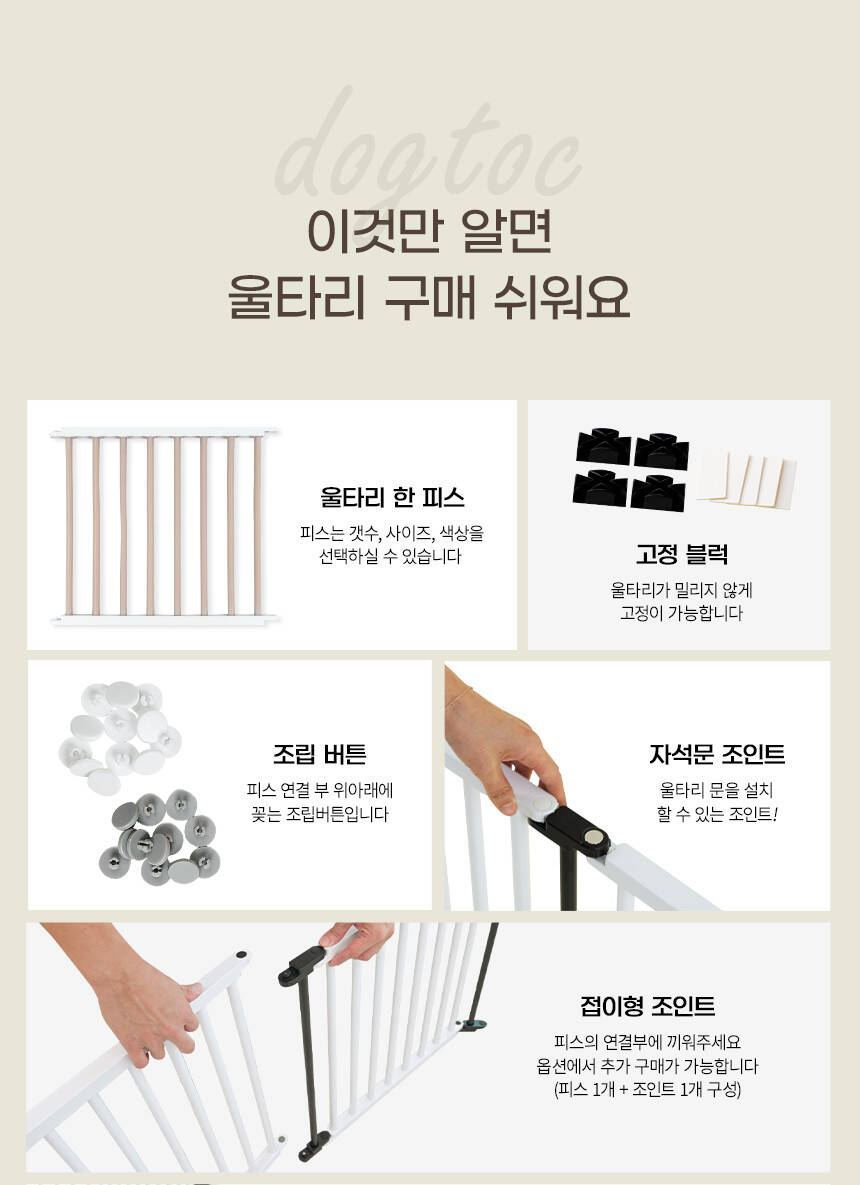 dogtoc

이것만 알면
울타리 구매 쉬워요

울타리 한 피스

피스는 갯수, 사이즈, 색상을 선택하실 수 있습니다

고정 블럭

울타리가 밀리지 않게 고정이 가능합니다

조립 버튼

피스 연결 부 위아래에 꽂는 조립버튼입니다

자석문 조인트

울타리 문을 설치 할 수 있는 조인트!

접이형 조인트

피스의 연결부에 끼워주세요
옵션에서 추가 구매가 가능합니다
(피스 1개 + 조인트 1개 구성)