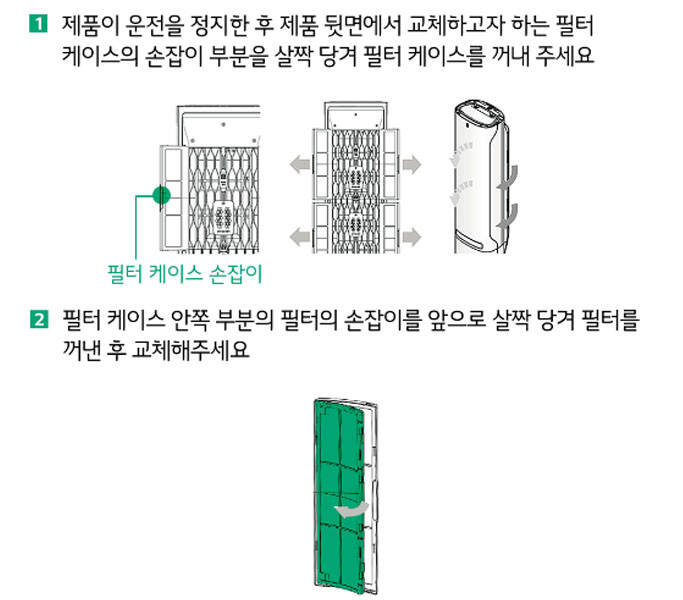 1 제품이 운전을 정지한 후 제품 뒷면에서 교체하고자 하는 필터 케이스의 손잡이 부분을 살짝 당겨 필터 케이스를 꺼내 주세요

필터 케이스 손잡이

2 필터 케이스 안쪽 부분의 필터의 손잡이를 앞으로 살짝 당겨 필터를 꺼낸 후 교체해주세요