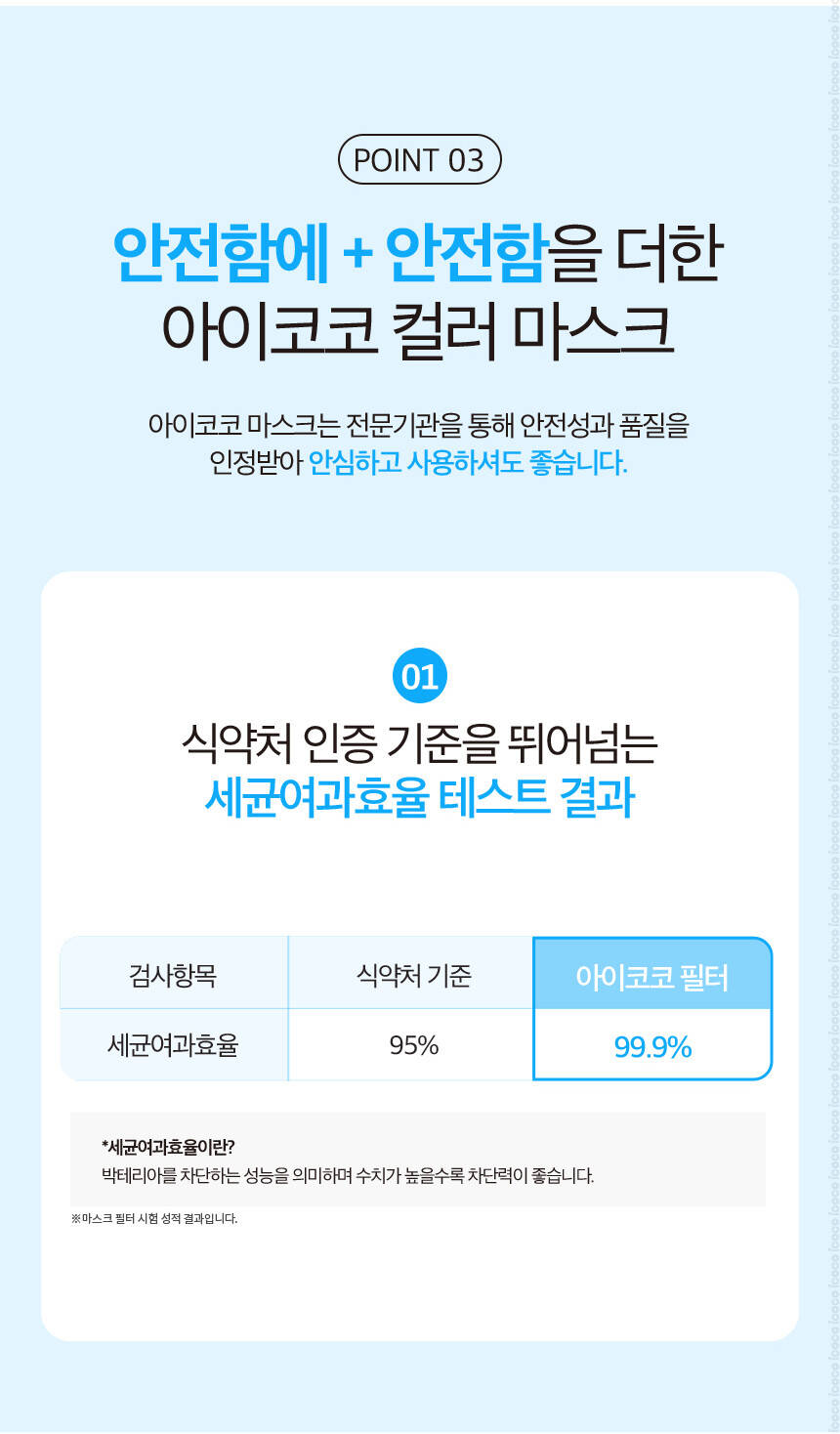 POINT 03

안전함에 + 안전함을 더한
아이코코 컬러 마스크

아이코코 마스크는 전문기관을 통해 안전성과 품질을
인정받아 안심하고 사용하셔도 좋습니다.

01

식약처 인증 기준을 뛰어넘는
세균여과효율 테스트 결과

| 검사항목 | 식약처 기준 | 아이코코 필터 |
|---|---|---|
| 세균여과효율 | 95% | 99.9% |

*세균여과효율이란?
박테리아를 차단하는 성능을 의미하며 수치가 높을수록 차단력이 좋습니다.

※마스크 필터 시험 성적 결과입니다.