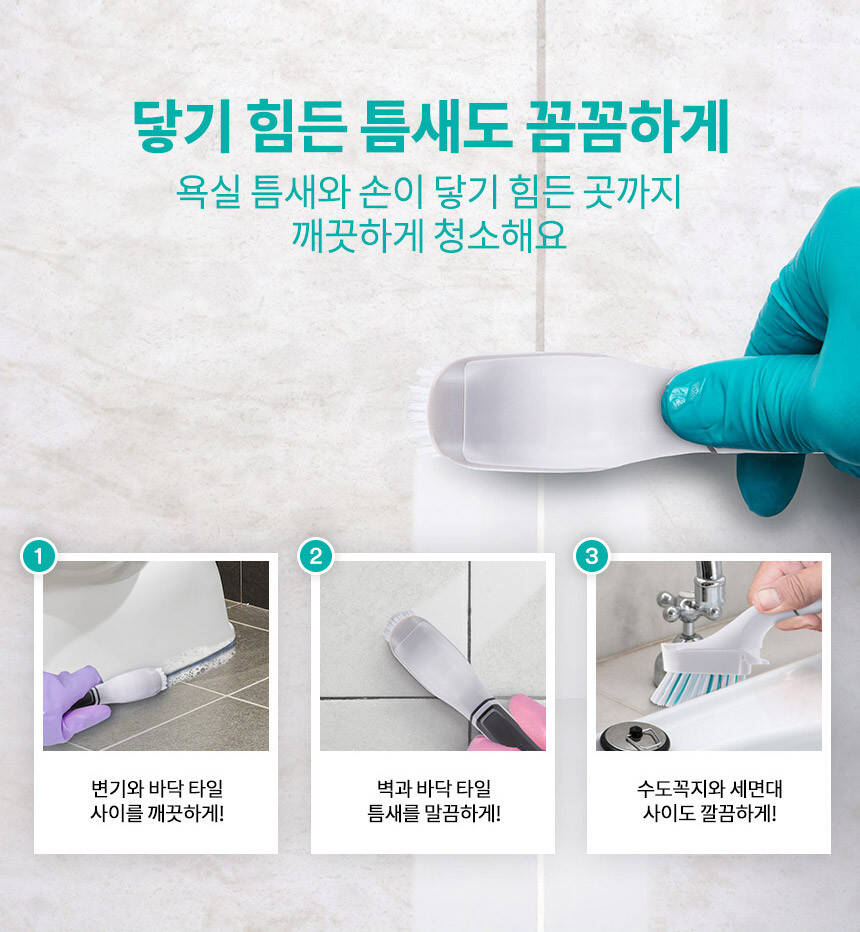 닿기 힘든 틈새도 꼼꼼하게

욕실 틈새와 손이 닿기 힘든 곳까지 깨끗하게 청소해요

1

변기와 바닥 타일 사이를 깨끗하게!

2

벽과 바닥 타일 틈새를 말끔하게!

3

수도꼭지와 세면대 사이도 깔끔하게!