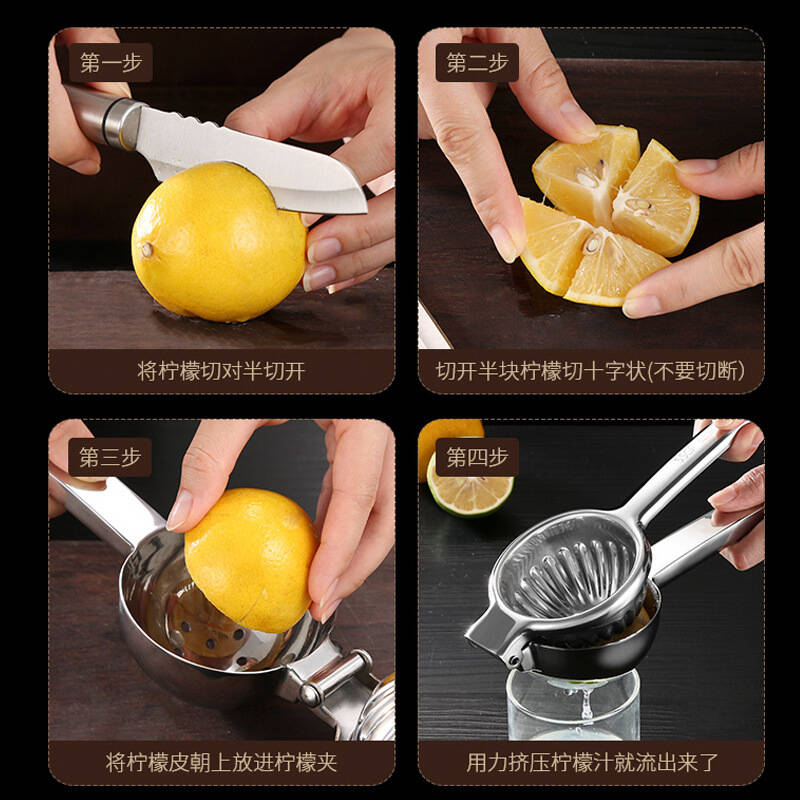 第一步

将柠檬切对半切开

第二步

切开半块柠檬切十字状(不要切断)

第三步

将柠檬皮朝上放进柠檬夹

第四步

用力挤压柠檬汁就流出来了