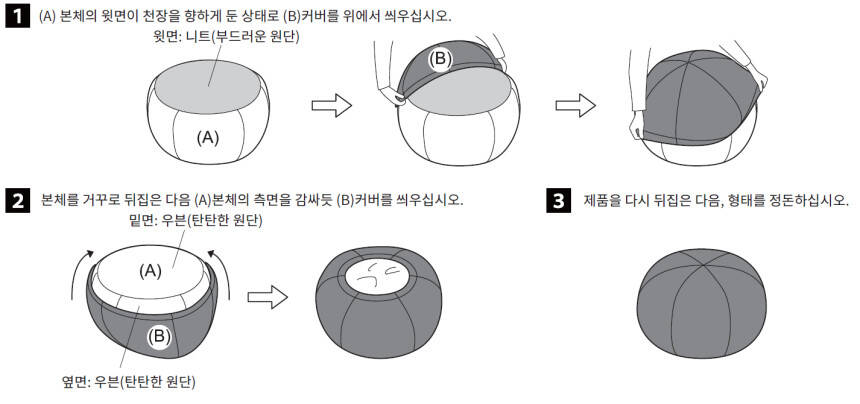 1 (A) 본체의 윗면이 천장을 향하게 둔 상태로 (B)커버를 위에서 씌우십시오.

윗면: 니트(부드러운 원단)

(A)

(B)

2 본체를 거꾸로 뒤집은 다음 (A)본체의 측면을 감싸듯 (B)커버를 씌우십시오.

밑면: 우븐(탄탄한 원단)

(A)

(B)

옆면: 우븐(탄탄한 원단)

3 제품을 다시 뒤집은 다음, 형태를 정돈하십시오.