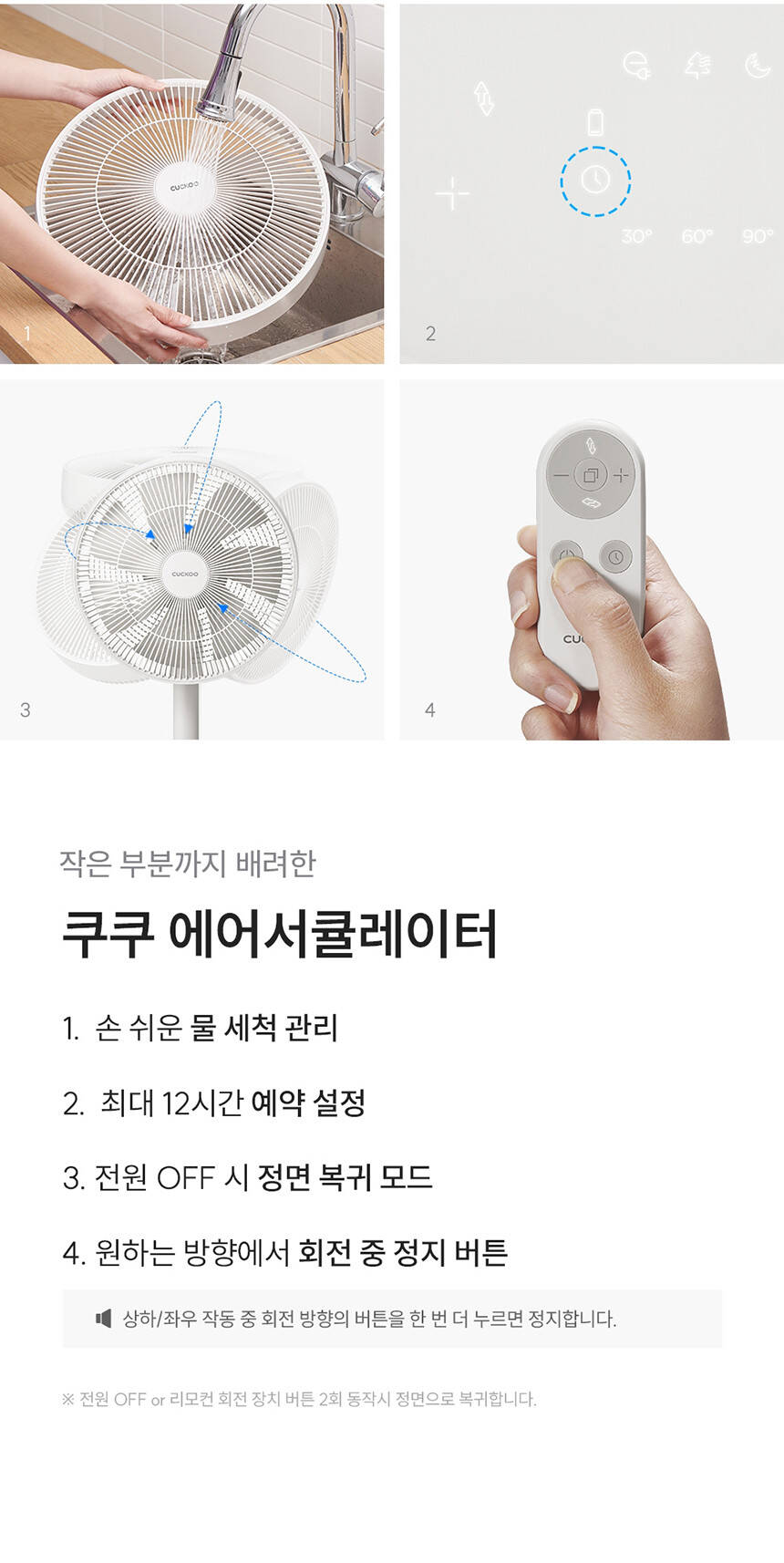 CUCKOO

1

30° 60° 90°

2

CUCKOO

3

CU

4

작은 부분까지 배려한

쿠쿠 에어서큘레이터

1. 손 쉬운 물 세척 관리

2. 최대 12시간 예약 설정

3. 전원 OFF 시 정면 복귀 모드

4. 원하는 방향에서 회전 중 정지 버튼

상하/좌우 작동 중 회전 방향의 버튼을 한 번 더 누르면 정지합니다.

※ 전원 OFF or 리모컨 회전 장치 버튼 2회 동작시 정면으로 복귀합니다.