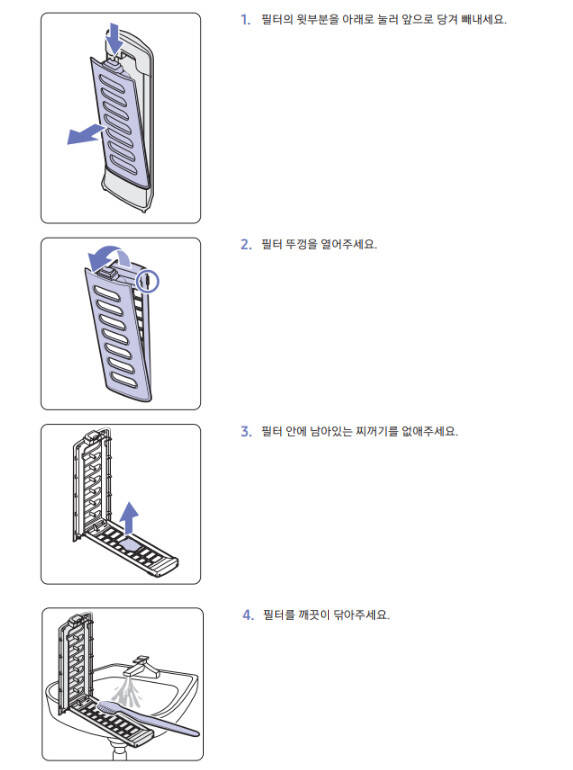 1. 필터의 윗부분을 아래로 눌러 앞으로 당겨 빼내세요.

2. 필터 뚜껑을 열어주세요.

3. 필터 안에 남아있는 찌꺼기를 없애주세요.

4. 필터를 깨끗이 닦아주세요.