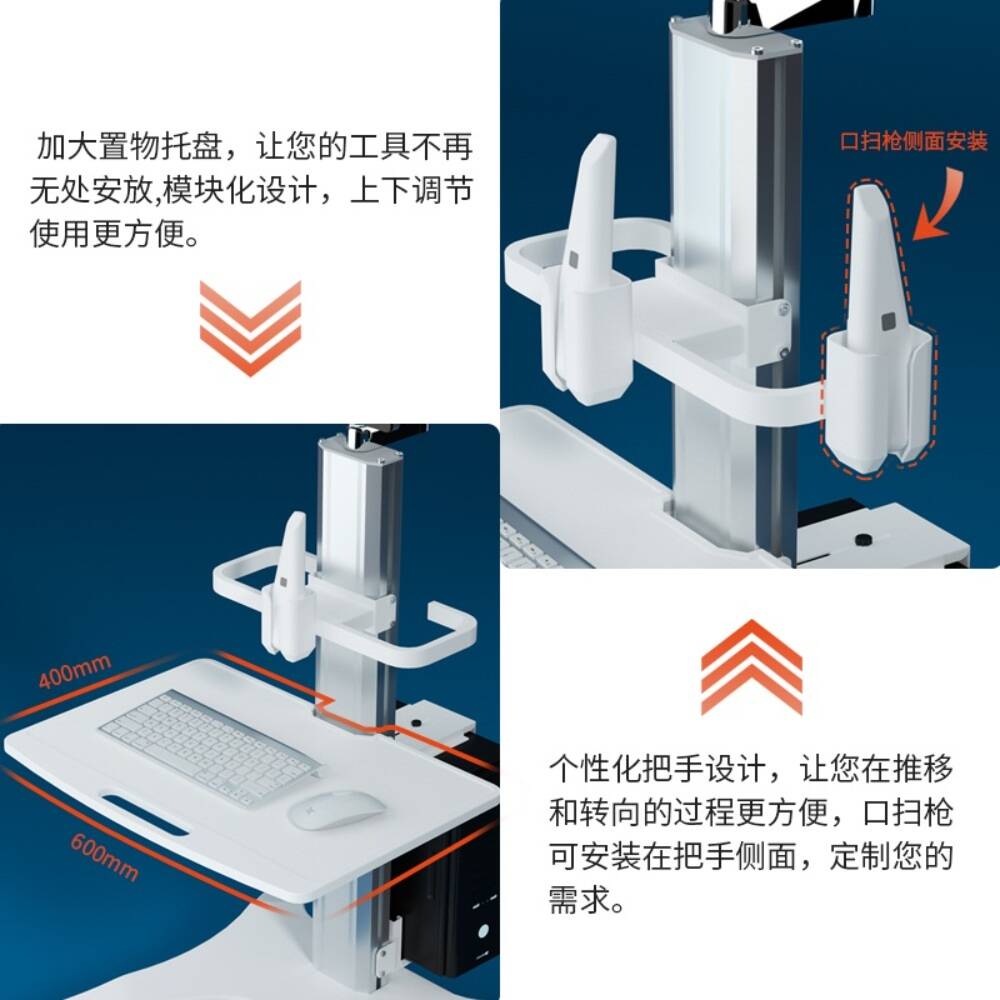 加大置物托盘，让您的工具不再无处安放,模块化设计，上下调节使用更方便。

口扫枪侧面安装

400mm

600mm

个性化把手设计，让您在推移和转向的过程更方便，口扫枪可安装在把手侧面，定制您的需求。