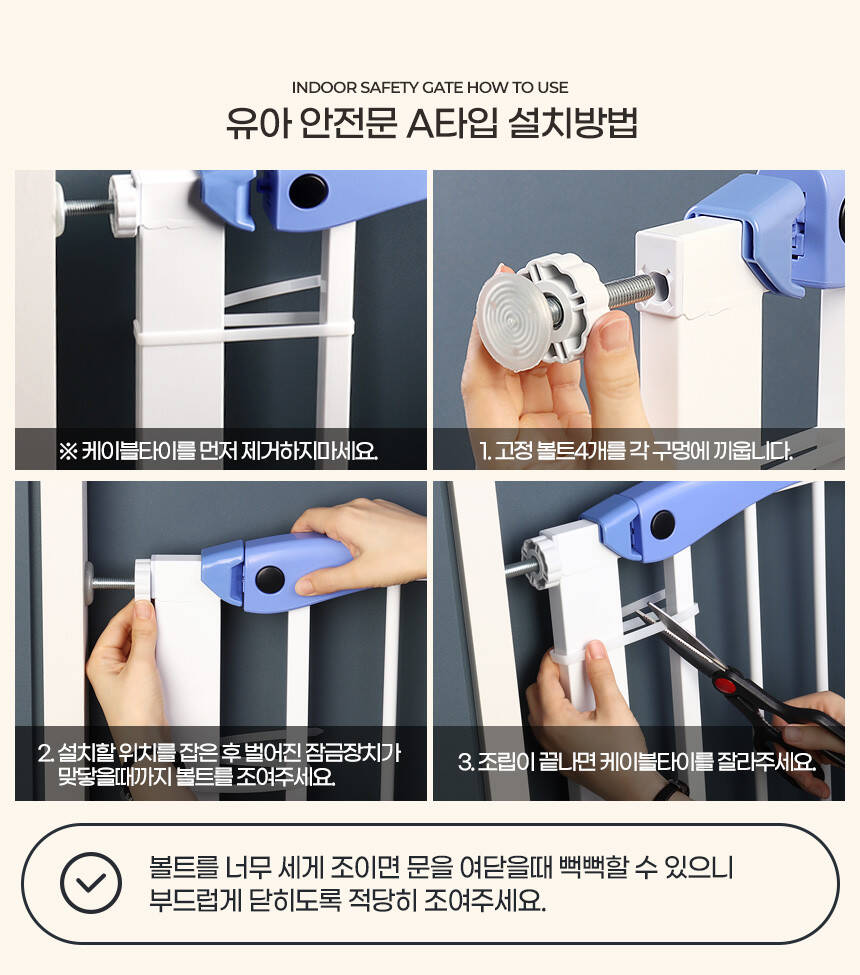 INDOOR SAFETY GATE HOW TO USE

유아 안전문 A타입 설치방법

※ 케이블타이를 먼저 제거하지마세요.

1. 고정 볼트4개를 각 구멍에 끼웁니다.

2. 설치할 위치를 잡은 후 벌어진 잠금장치가 맞닿을때까지 볼트를 조여주세요.

3. 조립이 끝나면 케이블타이를 잘라주세요.

볼트를 너무 세게 조이면 문을 여닫을때 뻑뻑할 수 있으니 부드럽게 닫히도록 적당히 조여주세요.