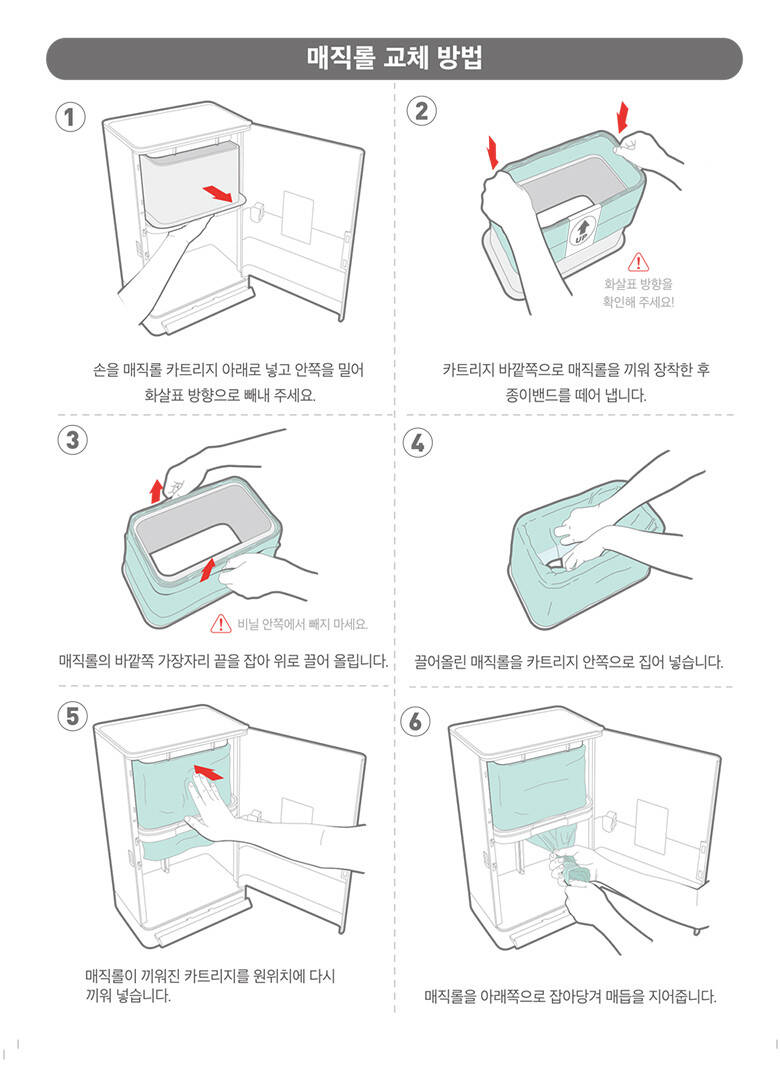 매직롤 교체 방법

1

손을 매직롤 카트리지 아래로 넣고 안쪽을 밀어 화살표 방향으로 빼내 주세요.

2

UP

화살표 방향을 확인해 주세요!

카트리지 바깥쪽으로 매직롤을 끼워 장착한 후 종이밴드를 떼어 냅니다.

3

비닐 안쪽에서 빼지 마세요.

매직롤의 바깥쪽 가장자리 끝을 잡아 위로 끌어 올립니다.

4

끌어올린 매직롤을 카트리지 안쪽으로 집어 넣습니다.

5

매직롤이 끼워진 카트리지를 원위치에 다시 끼워 넣습니다.

6

매직롤을 아래쪽으로 잡아당겨 매듭을 지어줍니다.