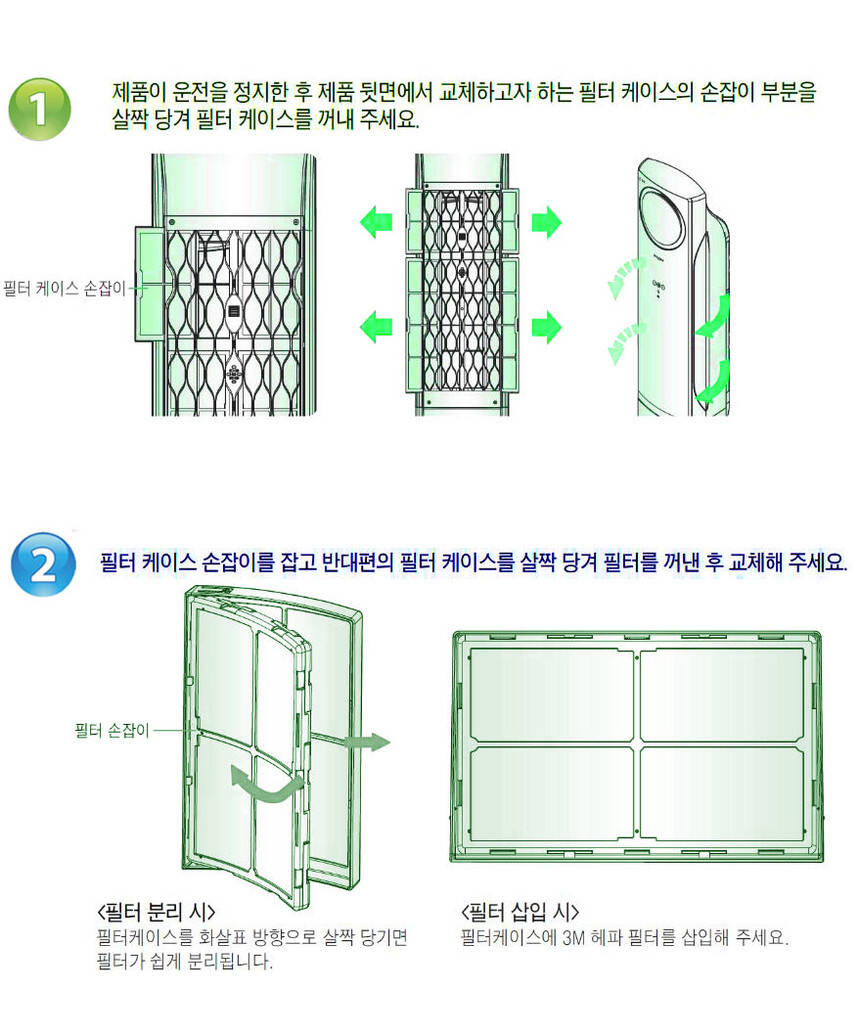 1

제품이 운전을 정지한 후 제품 뒷면에서 교체하고자 하는 필터 케이스의 손잡이 부분을 살짝 당겨 필터 케이스를 꺼내 주세요.

필터 케이스 손잡이

2

필터 케이스 손잡이를 잡고 반대편의 필터 케이스를 살짝 당겨 필터를 꺼낸 후 교체해 주세요.

필터 손잡이

<필터 분리 시>
필터케이스를 화살표 방향으로 살짝 당기면 필터가 쉽게 분리됩니다.

<필터 삽입 시>
필터케이스에 3M 헤파 필터를 삽입해 주세요.