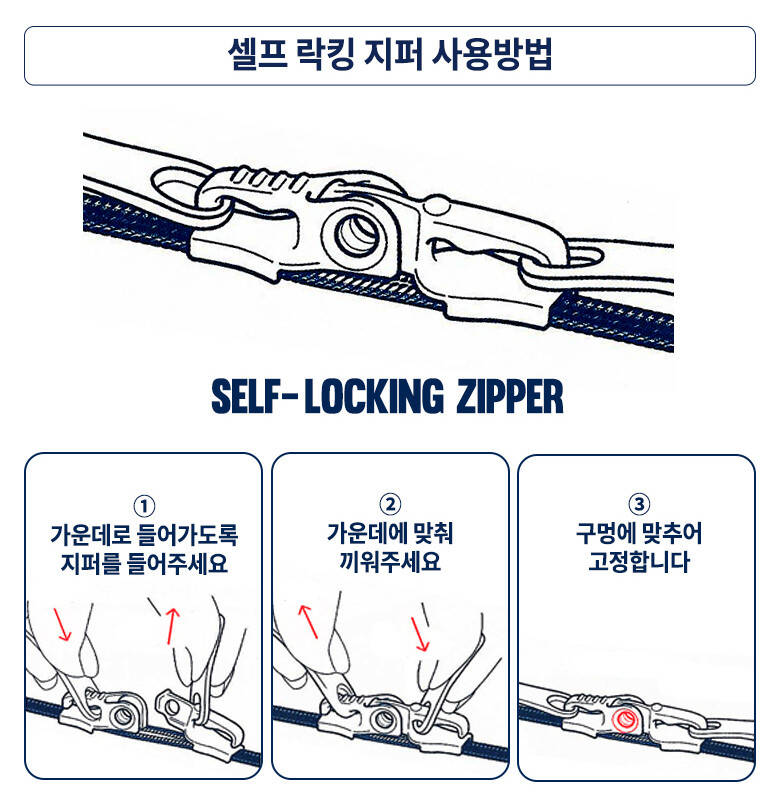 셀프 락킹 지퍼 사용방법

SELF-LOCKING ZIPPER

①
가운데로 들어가도록
지퍼를 들어주세요

②
가운데에 맞춰
끼워주세요

③
구멍에 맞추어
고정합니다