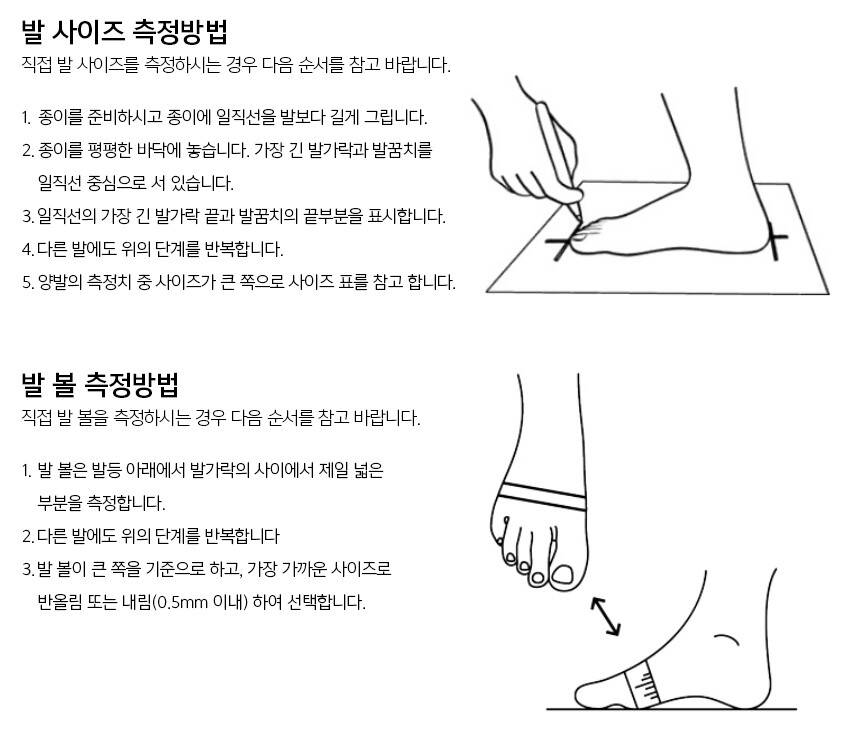 발 사이즈 측정방법
직접 발 사이즈를 측정하시는 경우 다음 순서를 참고 바랍니다.

1. 종이를 준비하시고 종이에 일직선을 발보다 길게 그립니다.
2. 종이를 평평한 바닥에 놓습니다. 가장 긴 발가락과 발꿈치를 일직선 중심으로 서 있습니다.
3. 일직선의 가장 긴 발가락 끝과 발꿈치의 끝부분을 표시합니다.
4. 다른 발에도 위의 단계를 반복합니다.
5. 양발의 측정치 중 사이즈가 큰 쪽으로 사이즈 표를 참고 합니다.

발 볼 측정방법
직접 발 볼을 측정하시는 경우 다음 순서를 참고 바랍니다.

1. 발 볼은 발등 아래에서 발가락의 사이에서 제일 넓은 부분을 측정합니다.
2. 다른 발에도 위의 단계를 반복합니다
3. 발 볼이 큰 쪽을 기준으로 하고, 가장 가까운 사이즈로 반올림 또는 내림(0.5mm 이내) 하여 선택합니다.