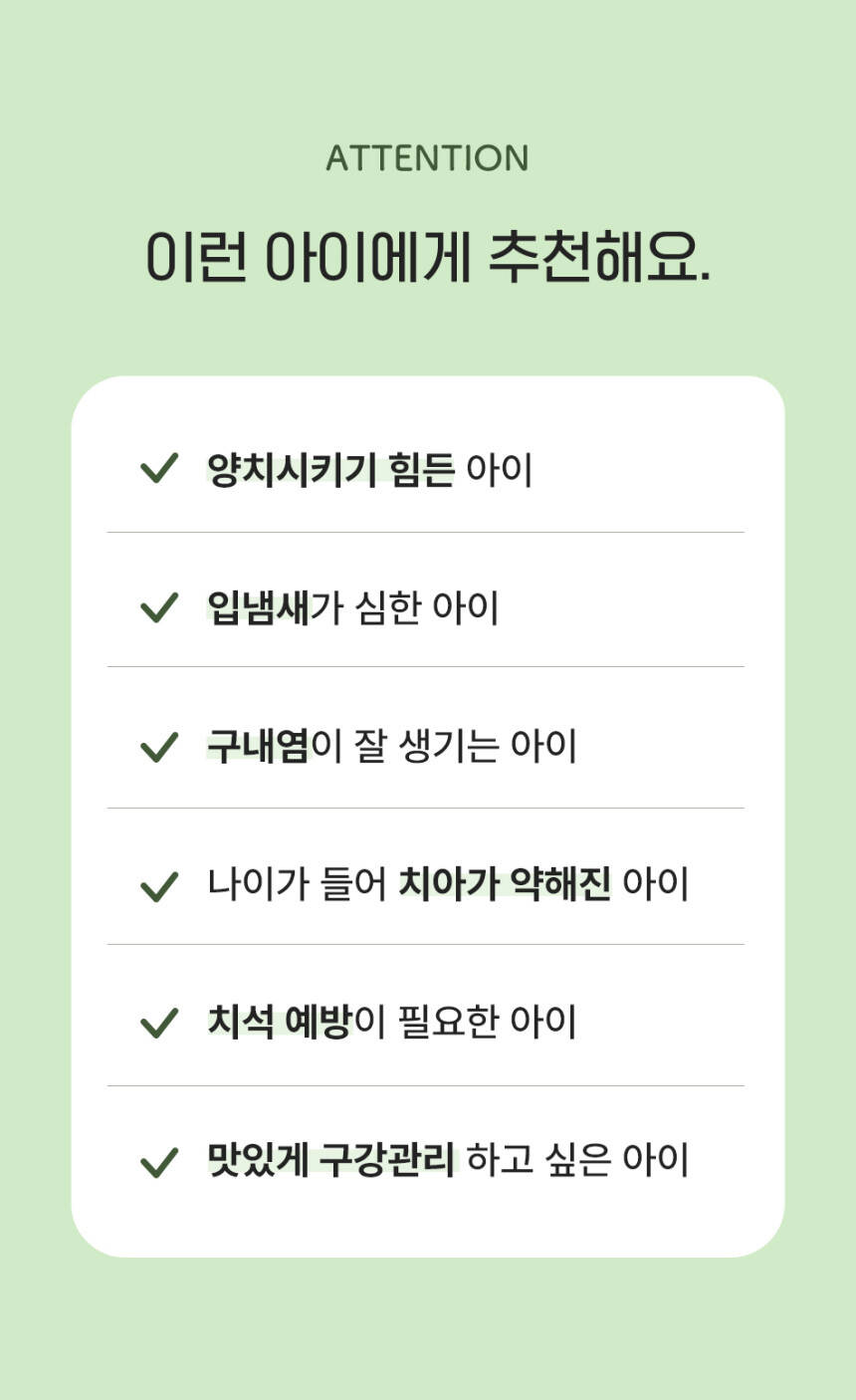 ATTENTION

이런 아이에게 추천해요.

✓ 양치시키기 힘든 아이

✓ 입냄새가 심한 아이

✓ 구내염이 잘 생기는 아이

✓ 나이가 들어 치아가 약해진 아이

✓ 치석 예방이 필요한 아이

✓ 맛있게 구강관리 하고 싶은 아이