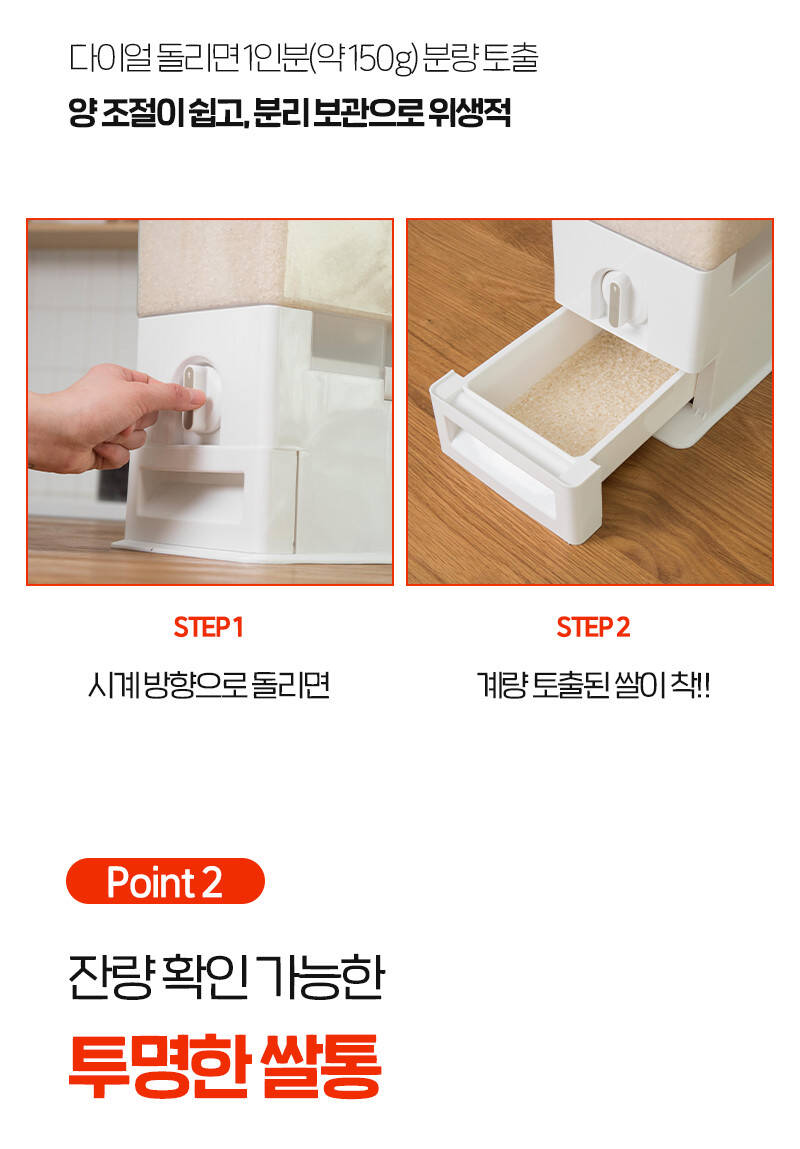 다이얼 돌리면 1인분(약 150g) 분량 토출
양 조절이 쉽고, 분리 보관으로 위생적

STEP 1
시계 방향으로 돌리면

STEP 2
계량 토출된 쌀이 착!!

Point 2

잔량 확인 가능한
투명한 쌀통