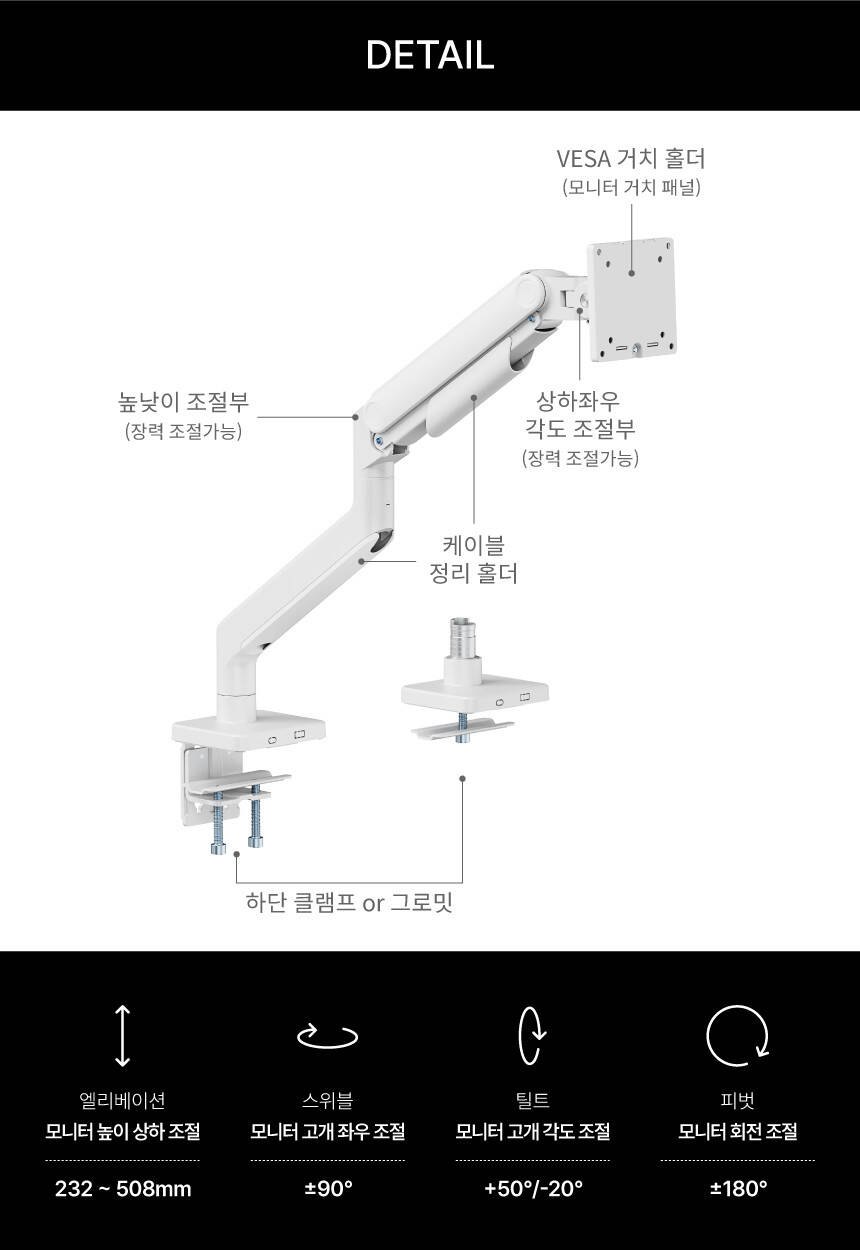 DETAIL

VESA 거치 홀더
(모니터 거치 패널)

높낮이 조절부
(장력 조절가능)

상하좌우
각도 조절부
(장력 조절가능)

케이블
정리 홀더

하단 클램프 or 그로밋

엘리베이션
모니터 높이 상하 조절
232 ~ 508mm

스위블
모니터 고개 좌우 조절
±90°

틸트
모니터 고개 각도 조절
+50°/-20°

피벗
모니터 회전 조절
±180°