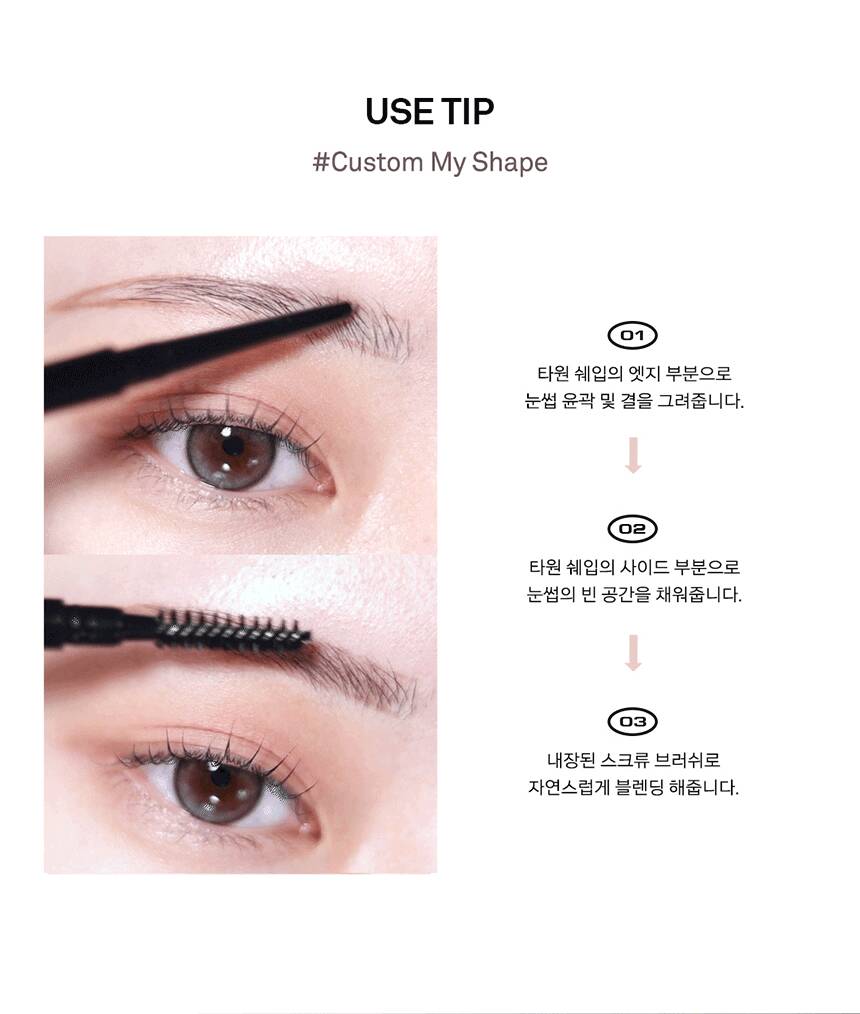 USE TIP

#Custom My Shape

01

타원 쉐입의 엣지 부분으로 눈썹 윤곽 및 결을 그려줍니다.

02

타원 쉐입의 사이드 부분으로 눈썹의 빈 공간을 채워줍니다.

03

내장된 스크류 브러쉬로 자연스럽게 블렌딩 해줍니다.