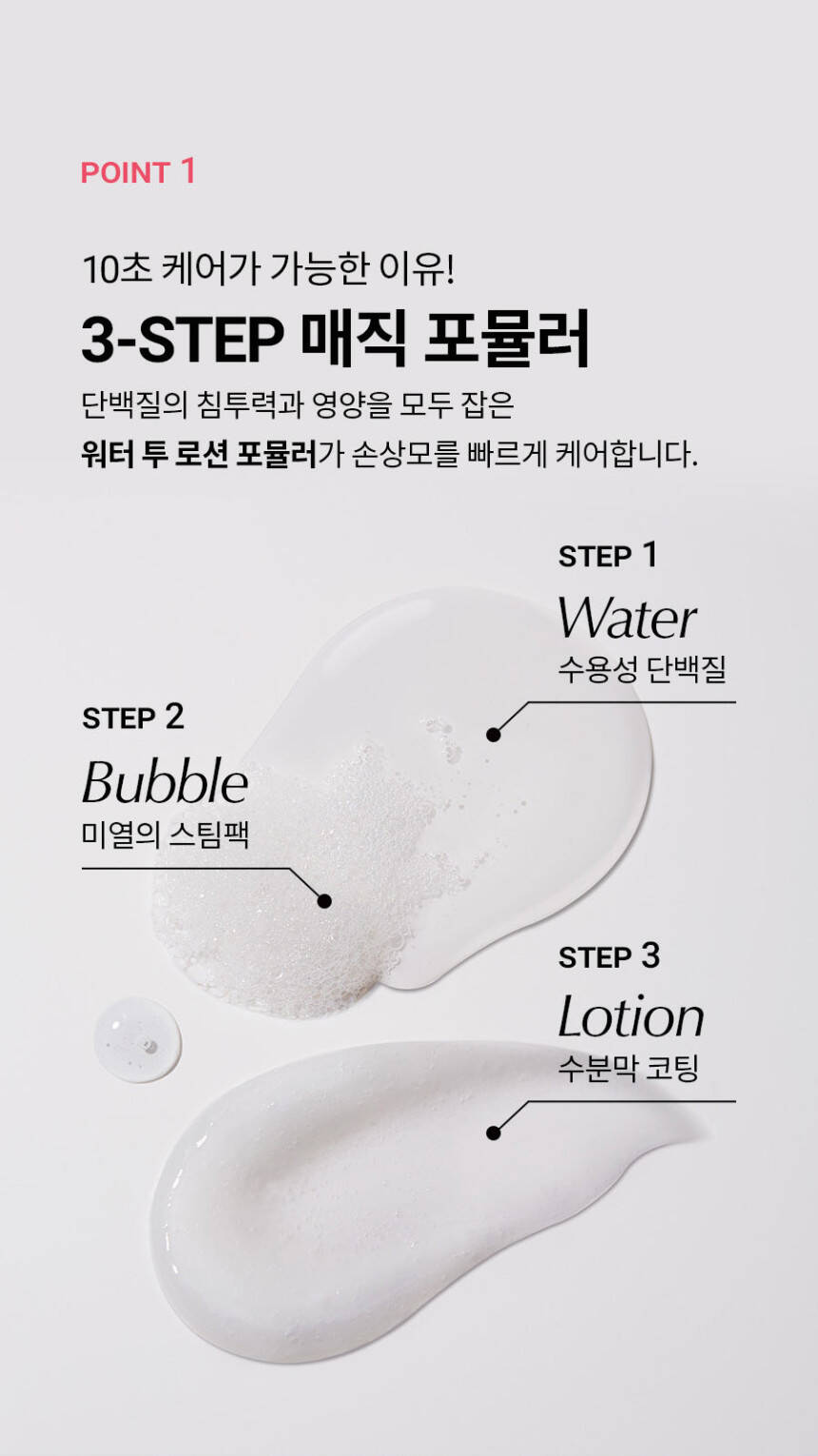 POINT 1

10초 케어가 가능한 이유!

3-STEP 매직 포뮬러

단백질의 침투력과 영양을 모두 잡은 워터 투 로션 포뮬러가 손상모를 빠르게 케어합니다.

STEP 1
Water
수용성 단백질

STEP 2
Bubble
미열의 스팀팩

STEP 3
Lotion
수분막 코팅