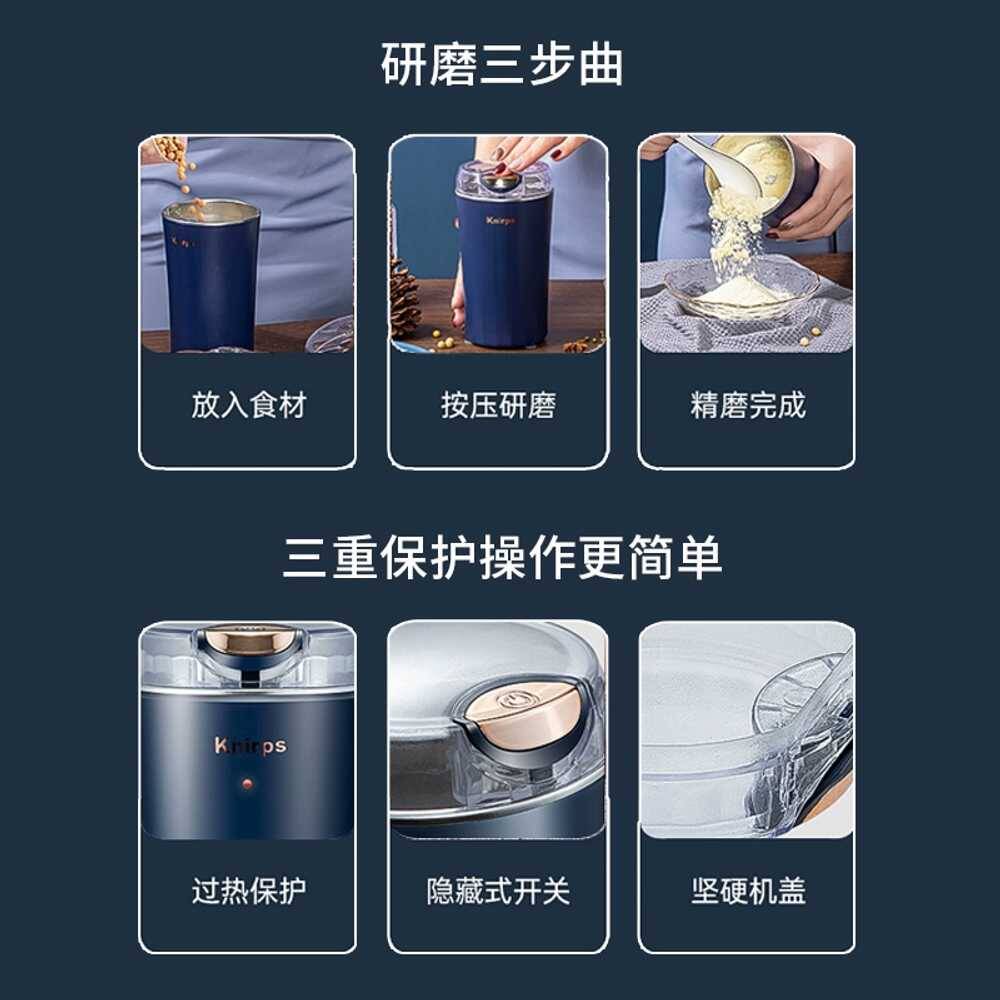 研磨三步曲

Knirps

放入食材

按压研磨

精磨完成

三重保护操作更简单

Knirps

过热保护

隐藏式开关

坚硬机盖