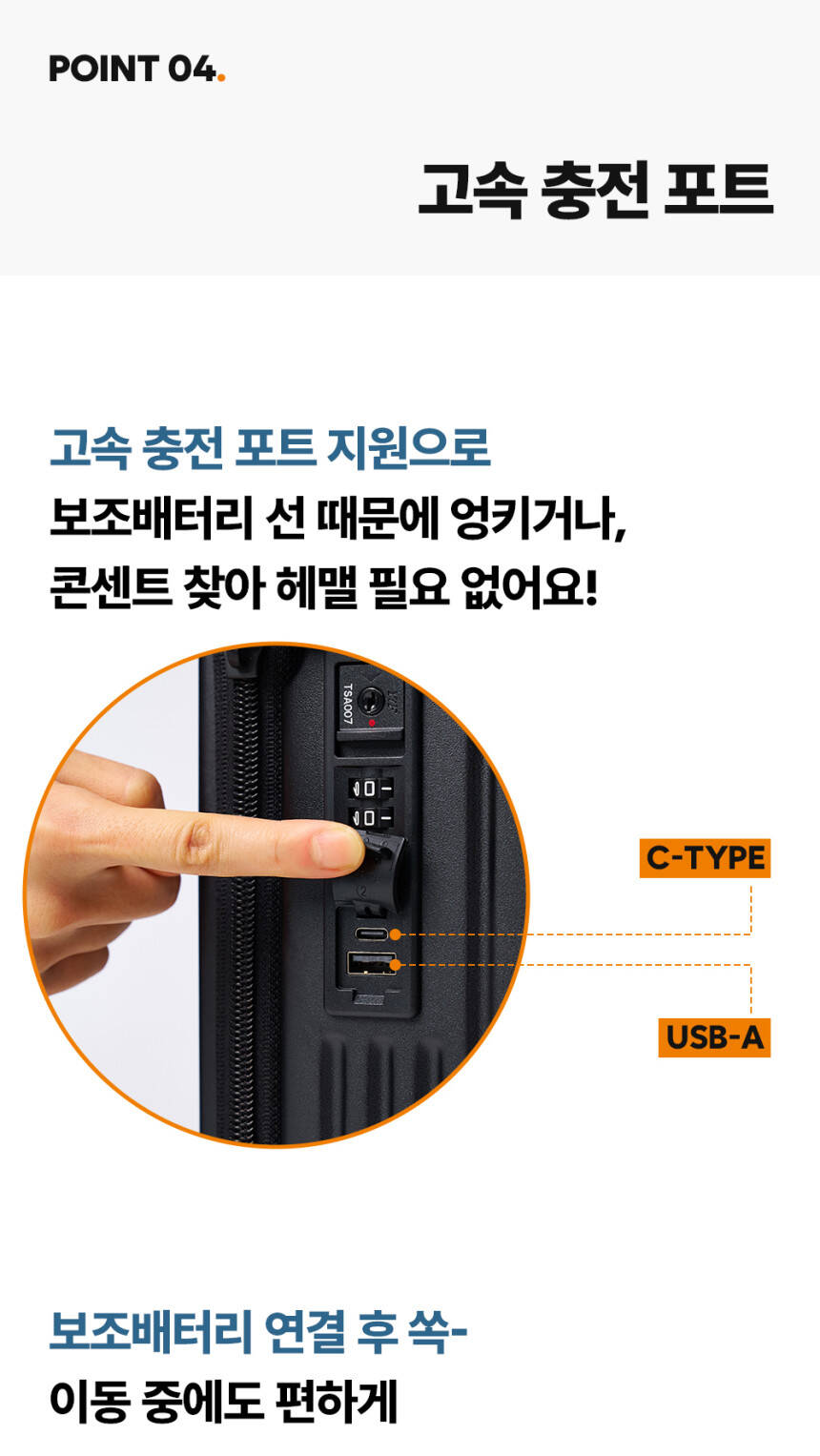 POINT 04.

고속 충전 포트

고속 충전 포트 지원으로
보조배터리 선 때문에 엉키거나,
콘센트 찾아 헤맬 필요 없어요!

TSA007

C-TYPE

USB-A

보조배터리 연결 후 쏙-
이동 중에도 편하게