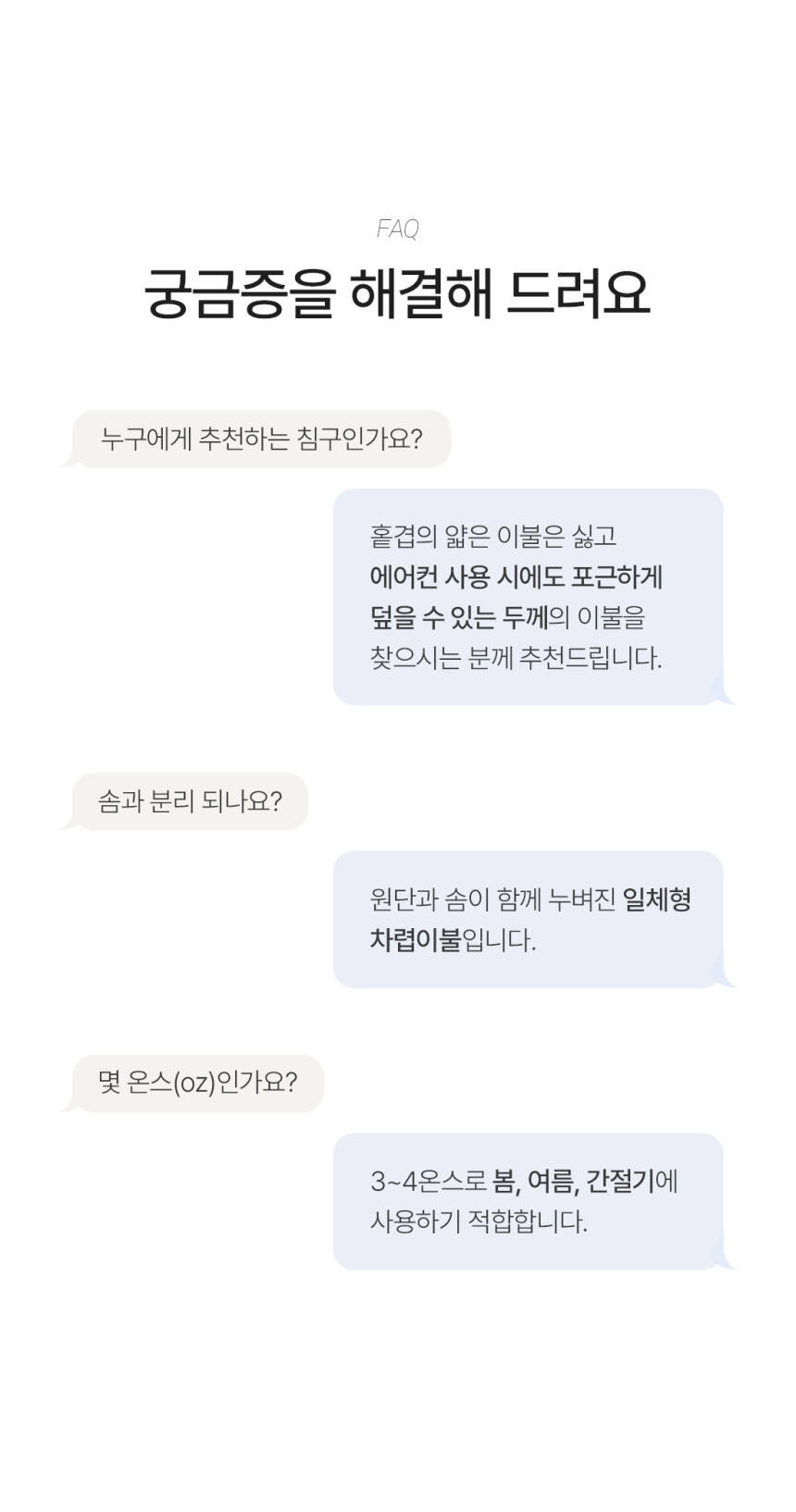 FAQ

궁금증을 해결해 드려요

누구에게 추천하는 침구인가요?

홑겹의 얇은 이불은 싫고
에어컨 사용 시에도 포근하게
덮을 수 있는 두께의 이불을
찾으시는 분께 추천드립니다.

솜과 분리 되나요?

원단과 솜이 함께 누벼진 일체형
차렵이불입니다.

몇 온스(oz)인가요?

3~4온스로 봄, 여름, 간절기에
사용하기 적합합니다.