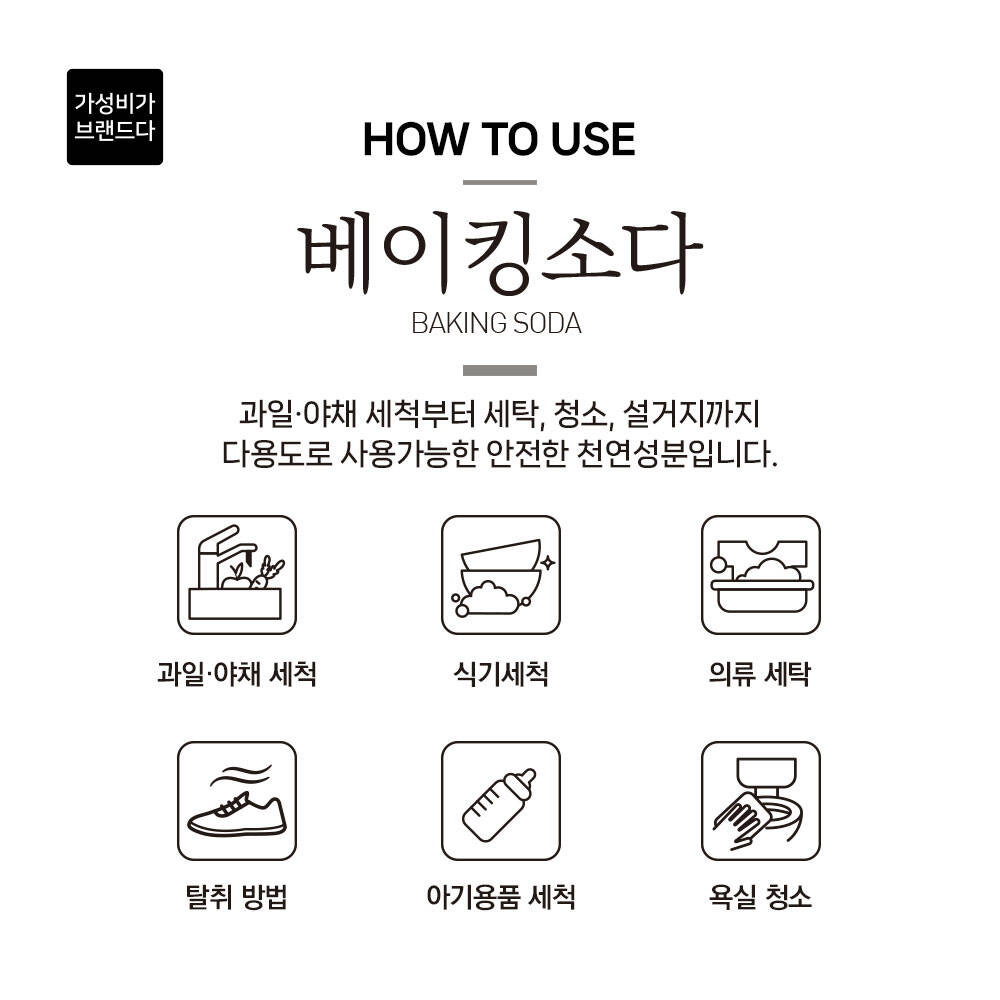 가성비가 브랜드다

HOW TO USE

베이킹소다

BAKING SODA

과일·야채 세척부터 세탁, 청소, 설거지까지
다용도로 사용가능한 안전한 천연성분입니다.

과일·야채 세척

식기세척

의류 세탁

탈취 방법

아기용품 세척

욕실 청소