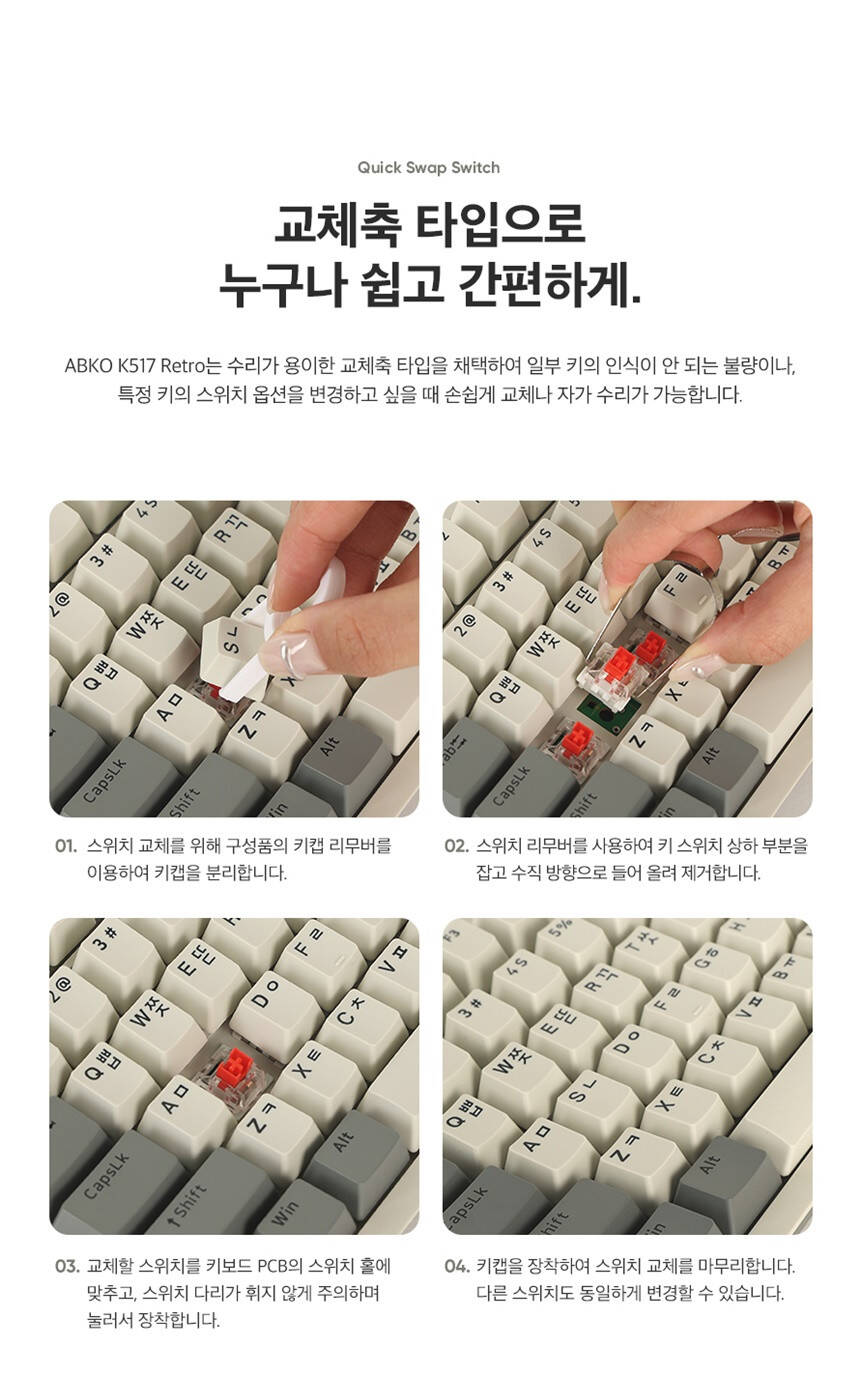 Quick Swap Switch

교체축 타입으로
누구나 쉽고 간편하게.

ABKO K517 Retro는 수리가 용이한 교체축 타입을 채택하여 일부 키의 인식이 안 되는 불량이나, 특정 키의 스위치 옵션을 변경하고 싶을 때 손쉽게 교체나 자가 수리가 가능합니다.

01. 스위치 교체를 위해 구성품의 키캡 리무버를 이용하여 키캡을 분리합니다.

02. 스위치 리무버를 사용하여 키 스위치 상하 부분을 잡고 수직 방향으로 들어 올려 제거합니다.

03. 교체할 스위치를 키보드 PCB의 스위치 홀에 맞추고, 스위치 다리가 휘지 않게 주의하며 눌러서 장착합니다.

04. 키캡을 장착하여 스위치 교체를 마무리합니다. 다른 스위치도 동일하게 변경할 수 있습니다.