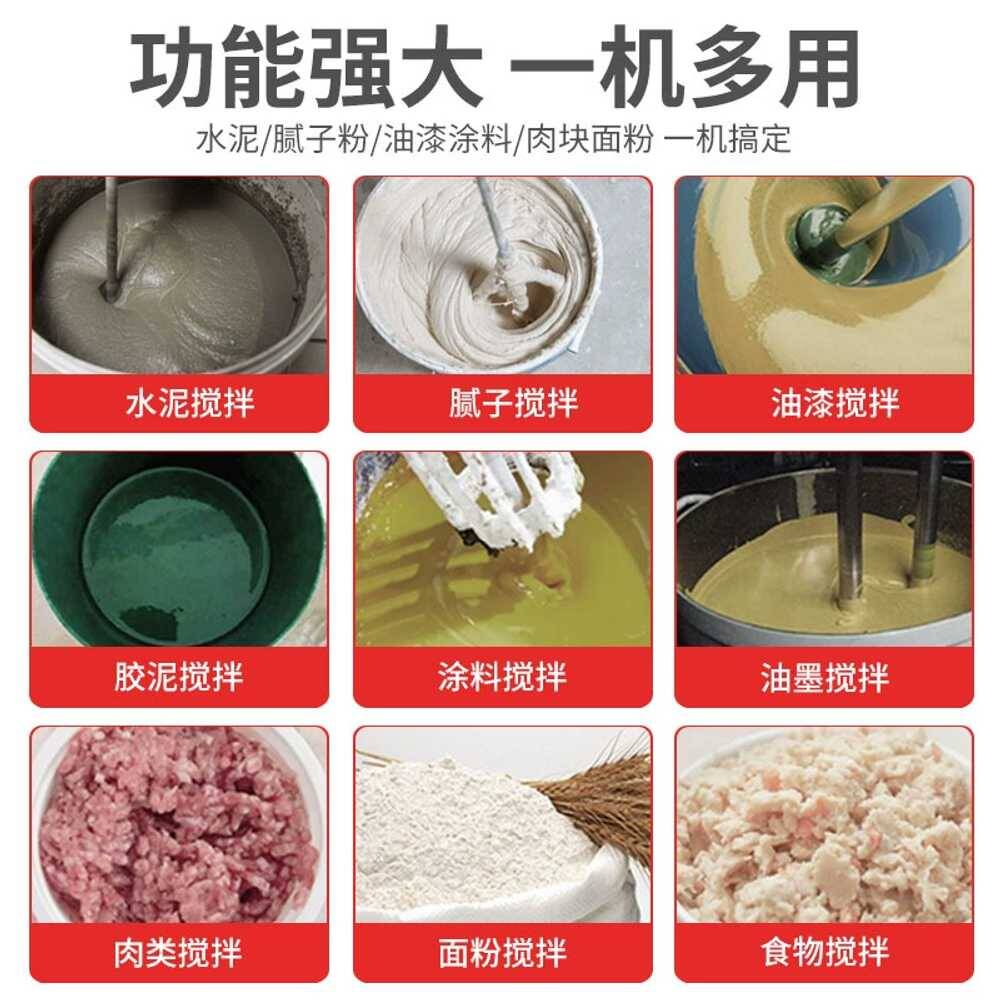 功能强大 一机多用

水泥/腻子粉/油漆涂料/肉块面粉 一机搞定

水泥搅拌

腻子搅拌

油漆搅拌

胶泥搅拌

涂料搅拌

油墨搅拌

肉类搅拌

面粉搅拌

食物搅拌