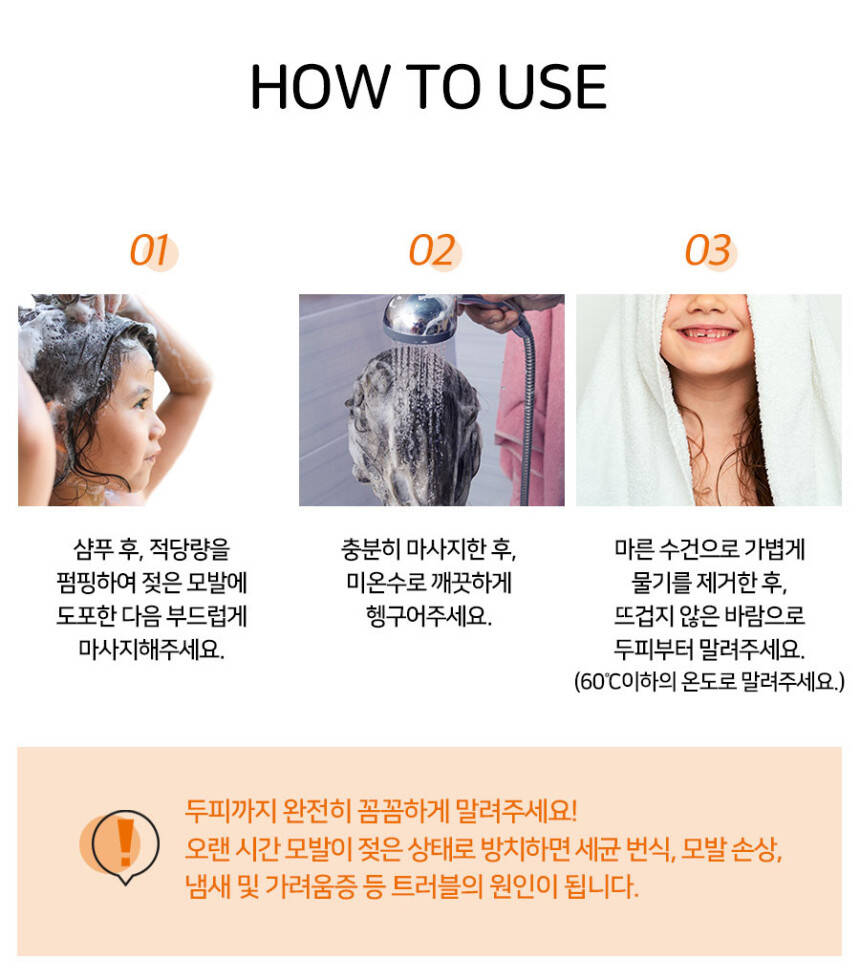 HOW TO USE

01

샴푸 후, 적당량을 펌핑하여 젖은 모발에 도포한 다음 부드럽게 마사지해주세요.

02

충분히 마사지한 후, 미온수로 깨끗하게 헹구어주세요.

03

마른 수건으로 가볍게 물기를 제거한 후, 뜨겁지 않은 바람으로 두피부터 말려주세요. (60℃이하의 온도로 말려주세요.)

!

두피까지 완전히 꼼꼼하게 말려주세요!
오랜 시간 모발이 젖은 상태로 방치하면 세균 번식, 모발 손상, 냄새 및 가려움증 등 트러블의 원인이 됩니다.